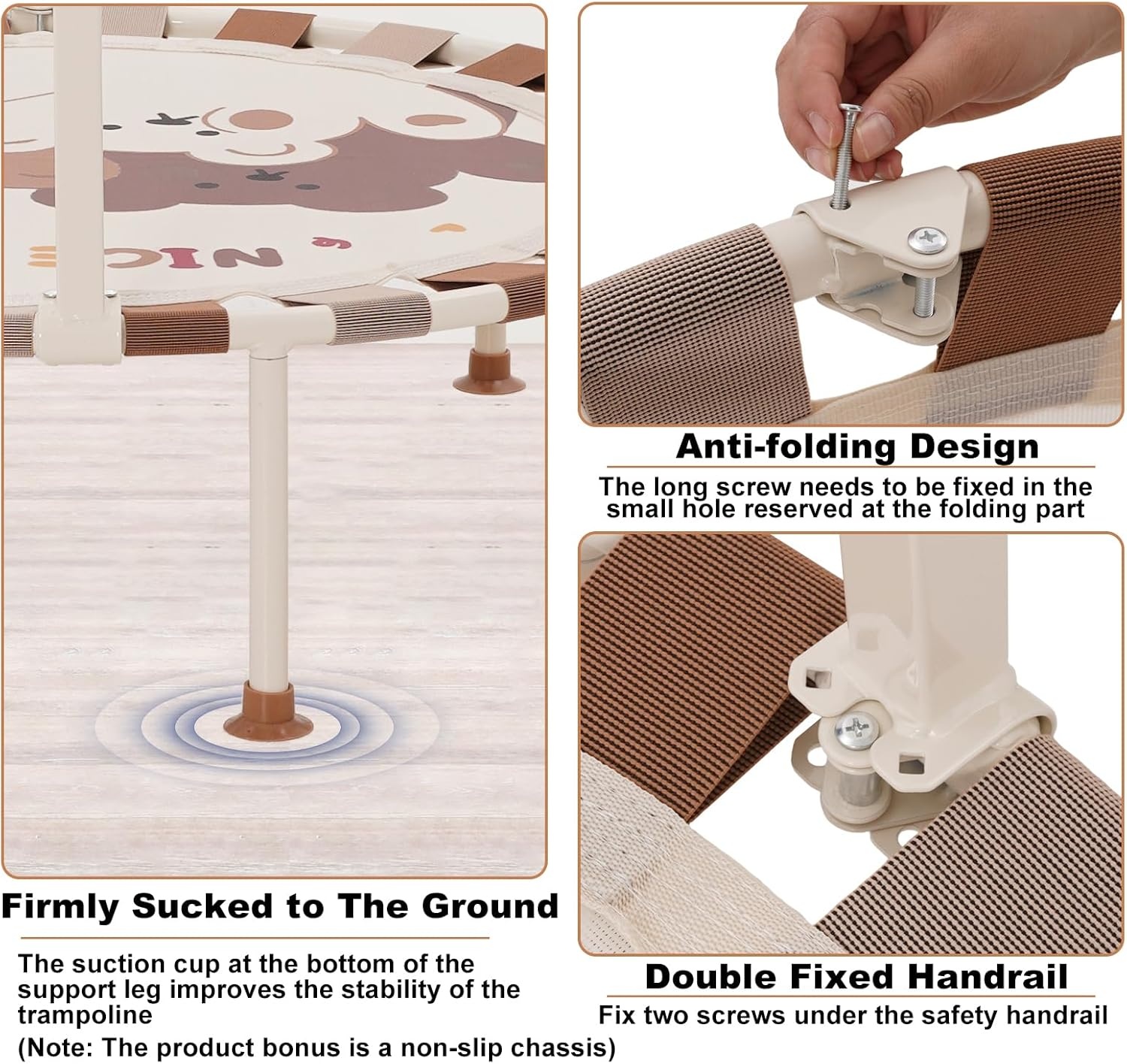 NICE

Firmly Sucked to The Ground

The suction cup at the bottom of the support leg improves the stability of the trampoline
(Note: The product bonus is a non-slip chassis)

Anti-folding Design

The long screw needs to be fixed in the small hole reserved at the folding part

Double Fixed Handrail

Fix two screws under the safety handrail