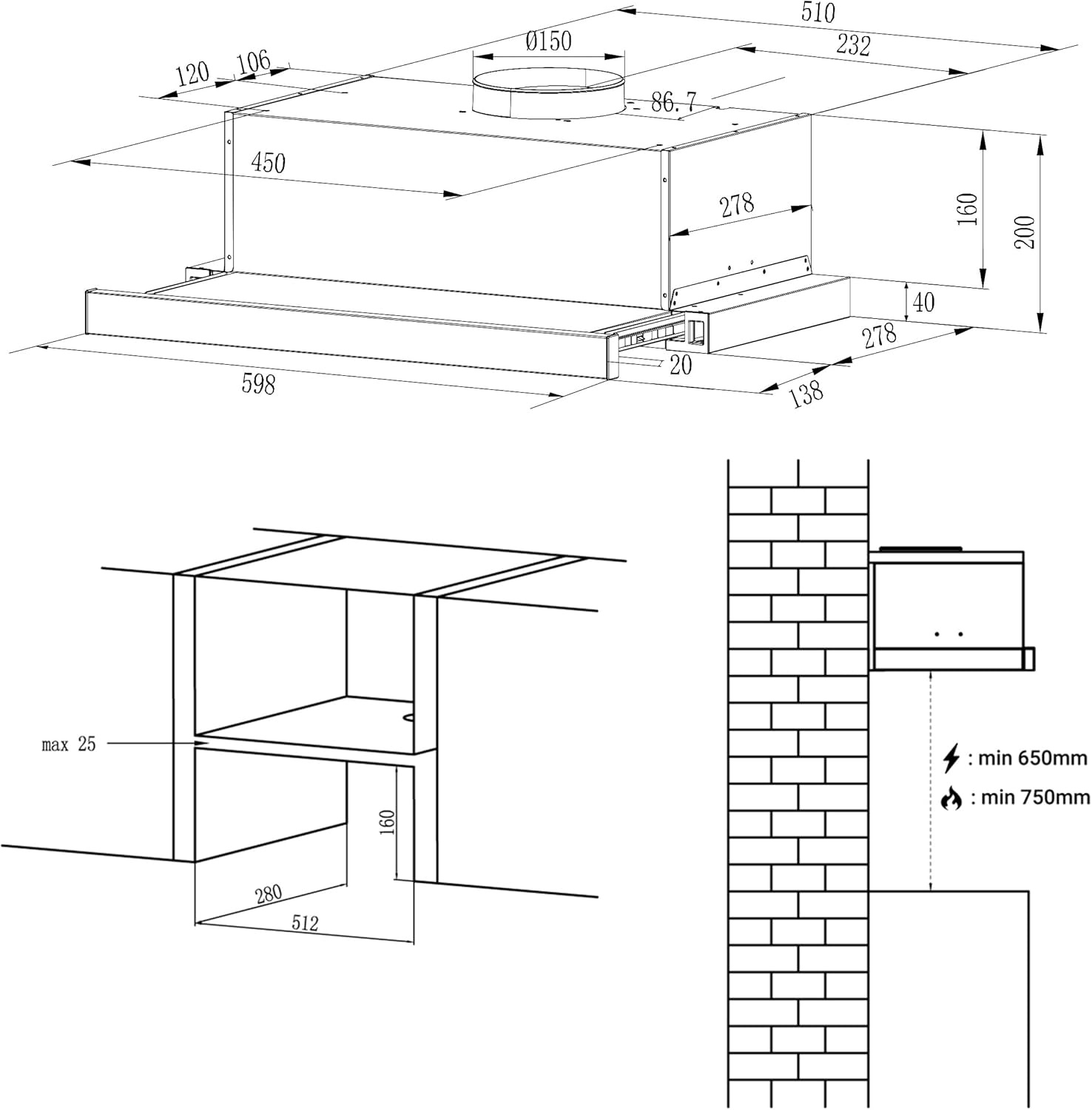 510
Ø150
232
120
106
86.7
450
278
160
200
40
278
20
598
138

max 25
160
280
512

: min 650mm
: min 750mm