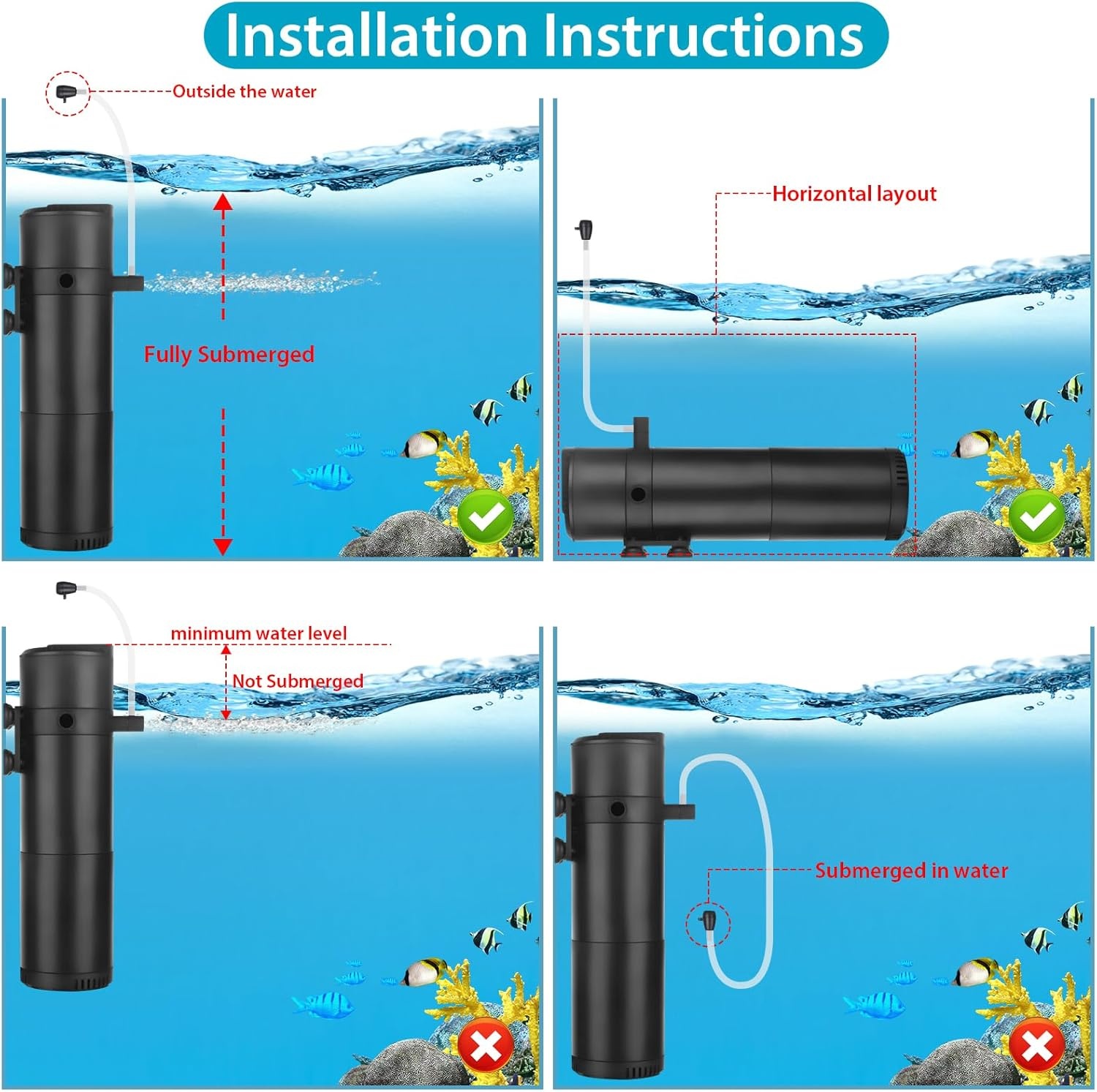 Installation Instructions

Outside the water

Fully Submerged

Horizontal layout

minimum water level

Not Submerged

Submerged in water