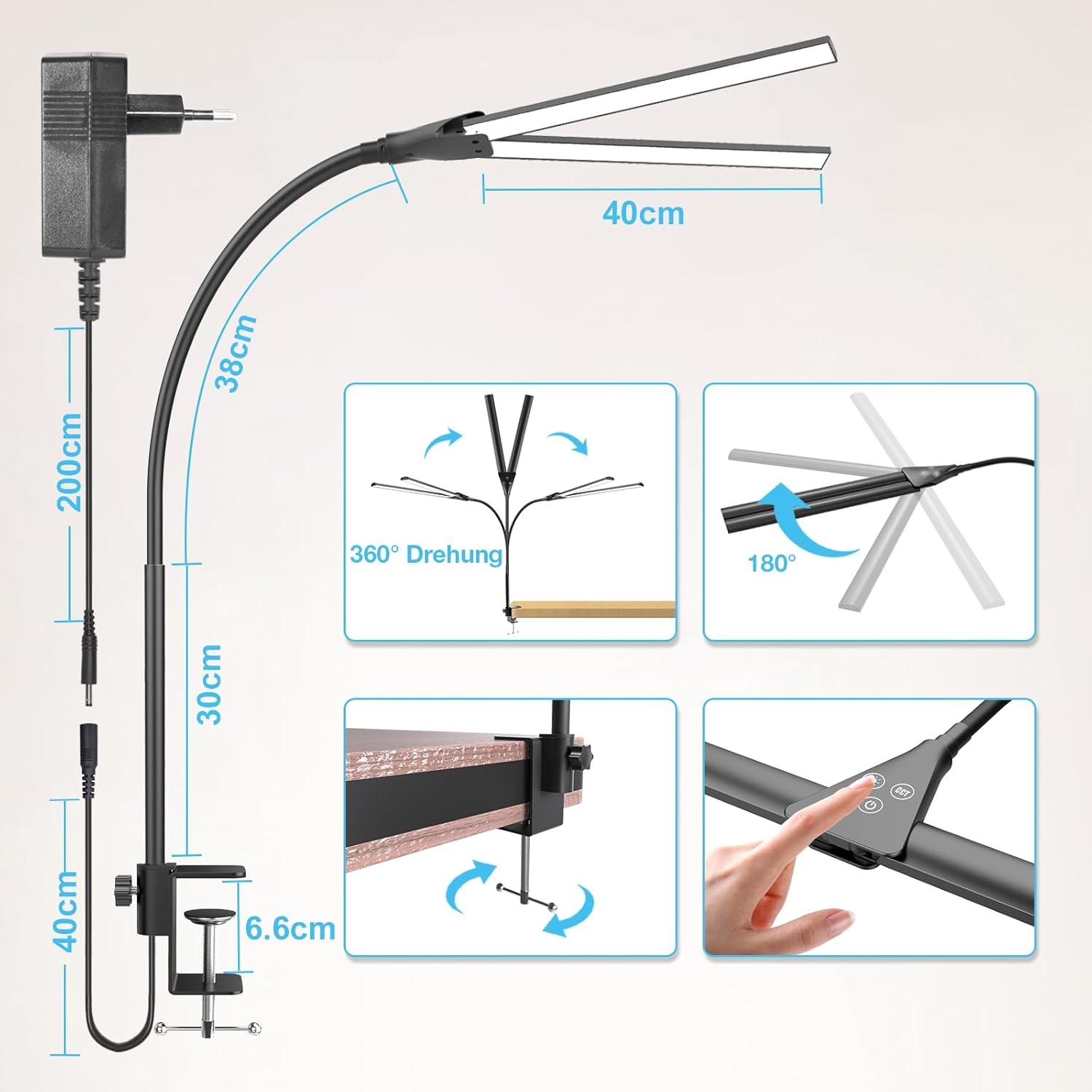 40cm

38cm

200cm

30cm

40cm

6.6cm

360° Drehung

180°

CCT