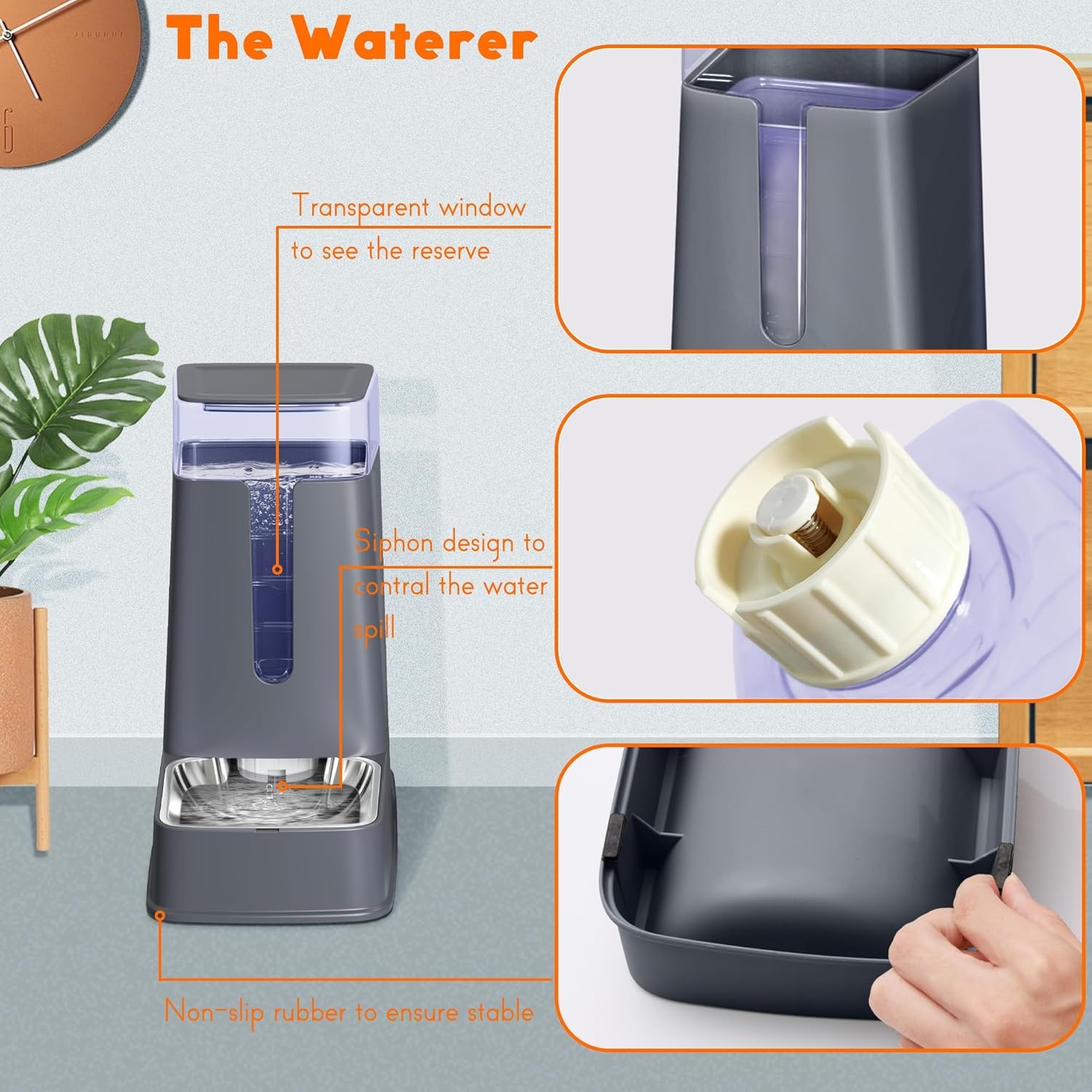 The Waterer

Transparent window to see the reserve

Siphon design to contral the water spill

Non-slip rubber to ensure stable