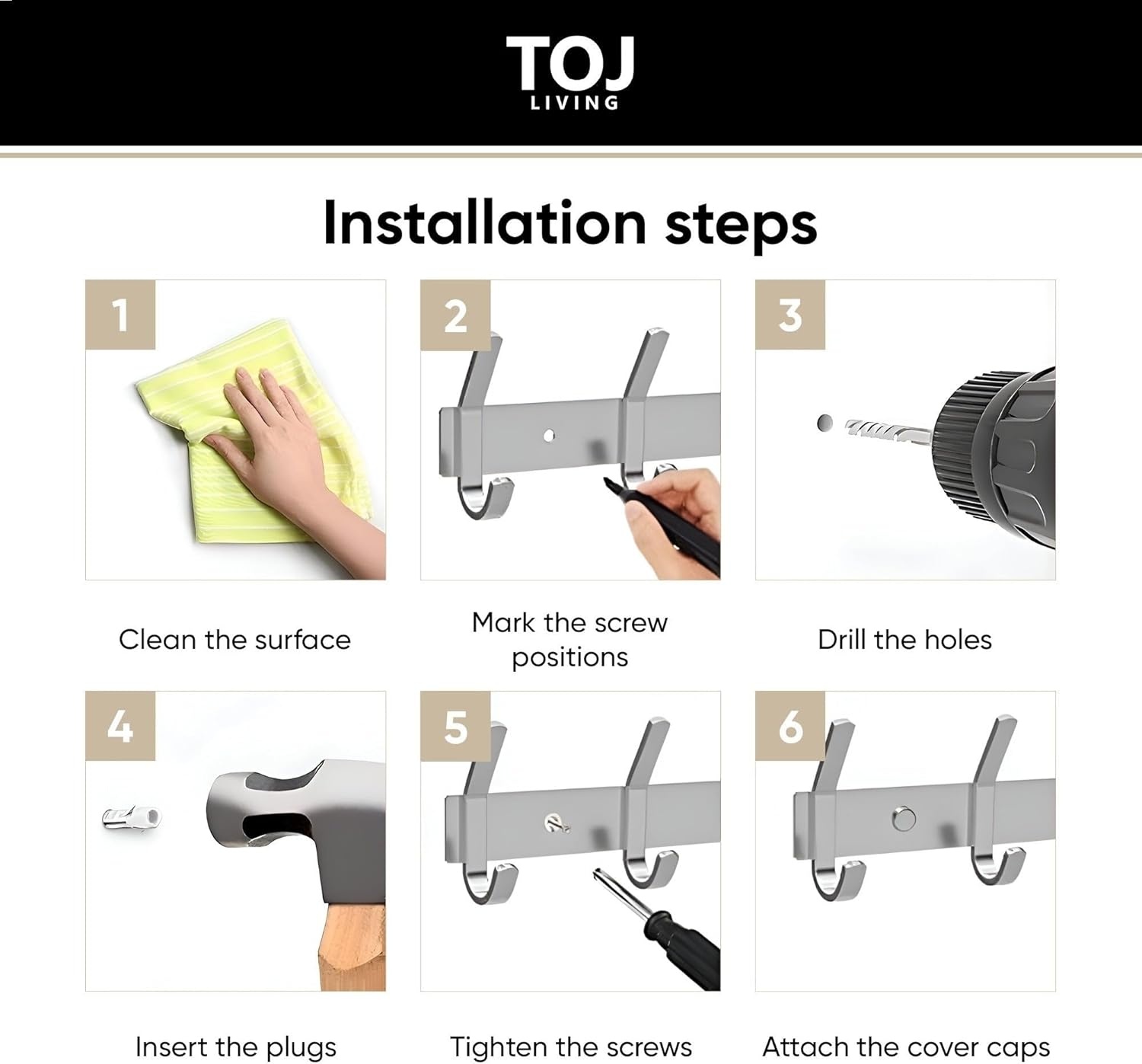 TOJ
LIVING

Installation steps

1

Clean the surface

2

Mark the screw positions

3

Drill the holes

4

Insert the plugs

5

Tighten the screws

6

Attach the cover caps