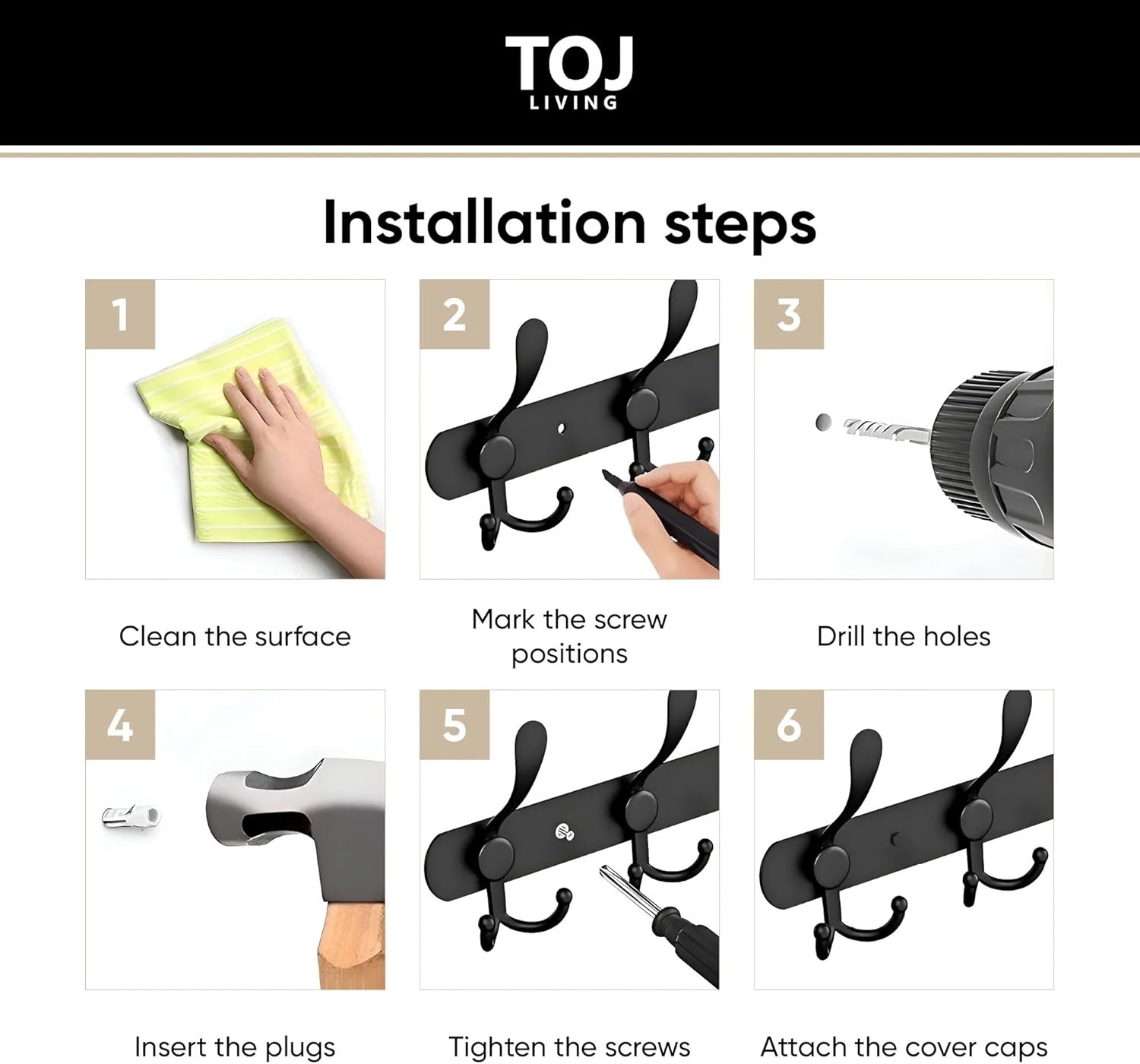 TOJ
LIVING

Installation steps

1

Clean the surface

2

Mark the screw positions

3

Drill the holes

4

Insert the plugs

5

Tighten the screws

6

Attach the cover caps