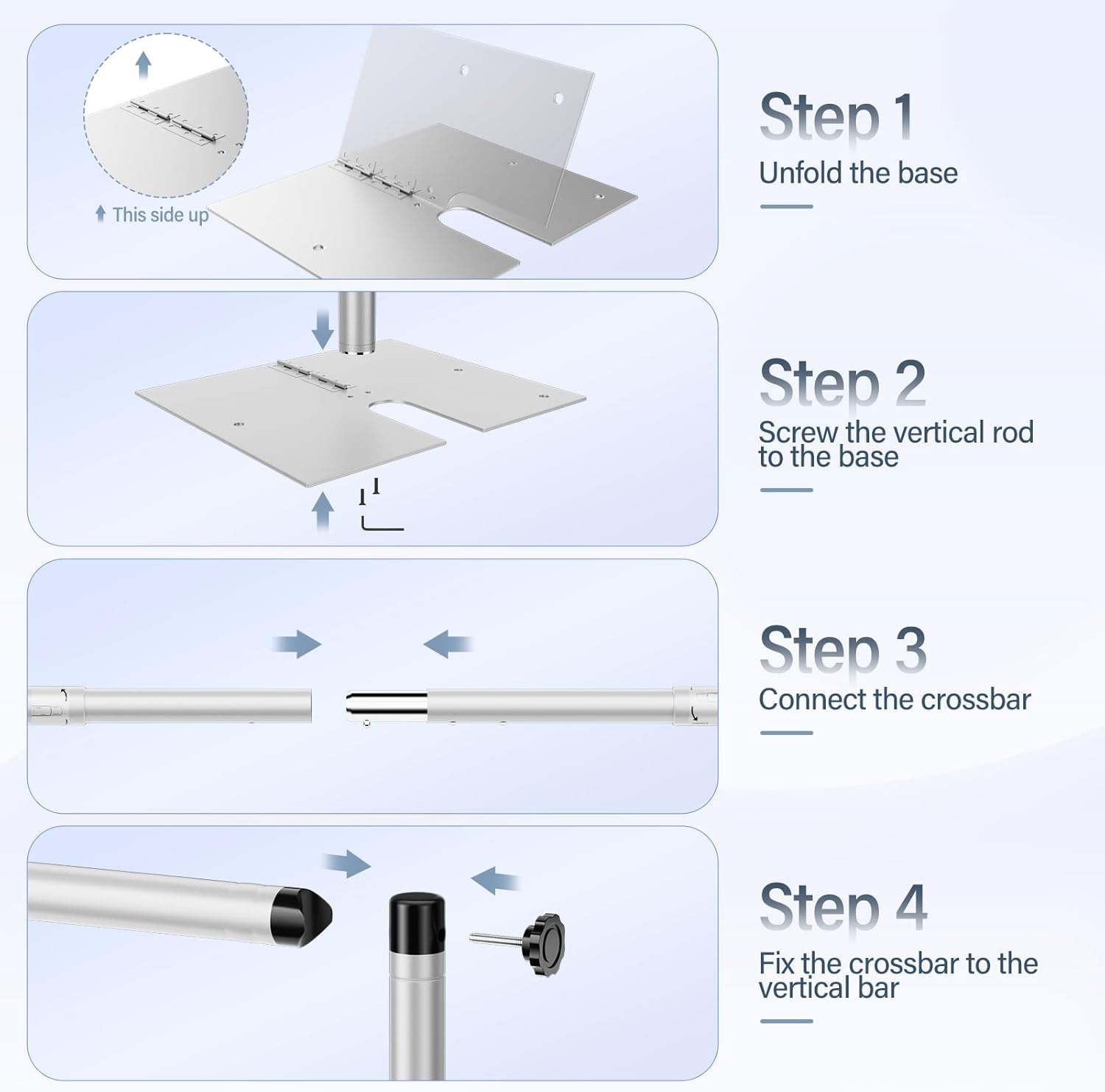 This side up

Step 1
Unfold the base

Step 2
Screw the vertical rod to the base

Step 3
Connect the crossbar

Step 4
Fix the crossbar to the vertical bar