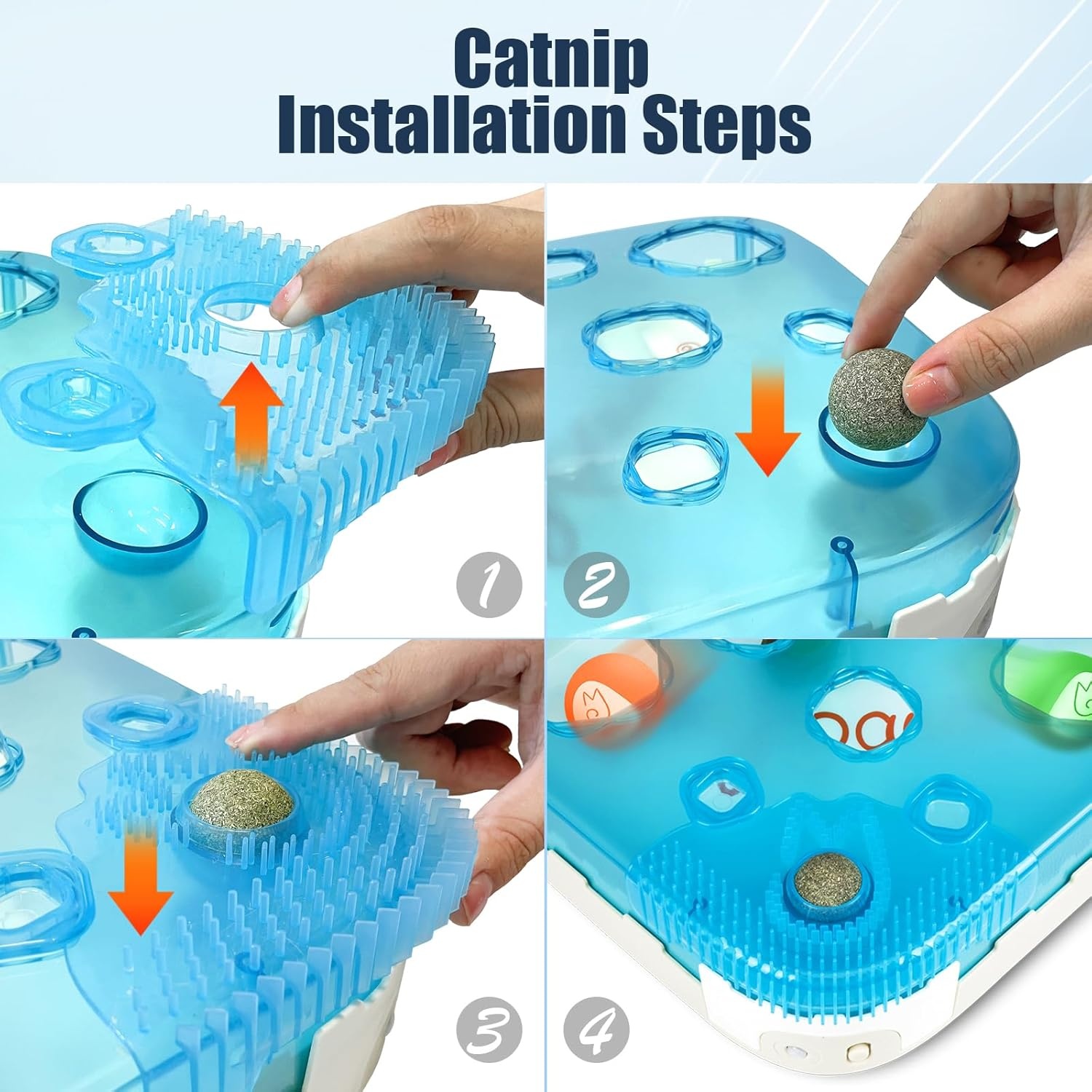 Catnip
Installation Steps

1

2

3

4