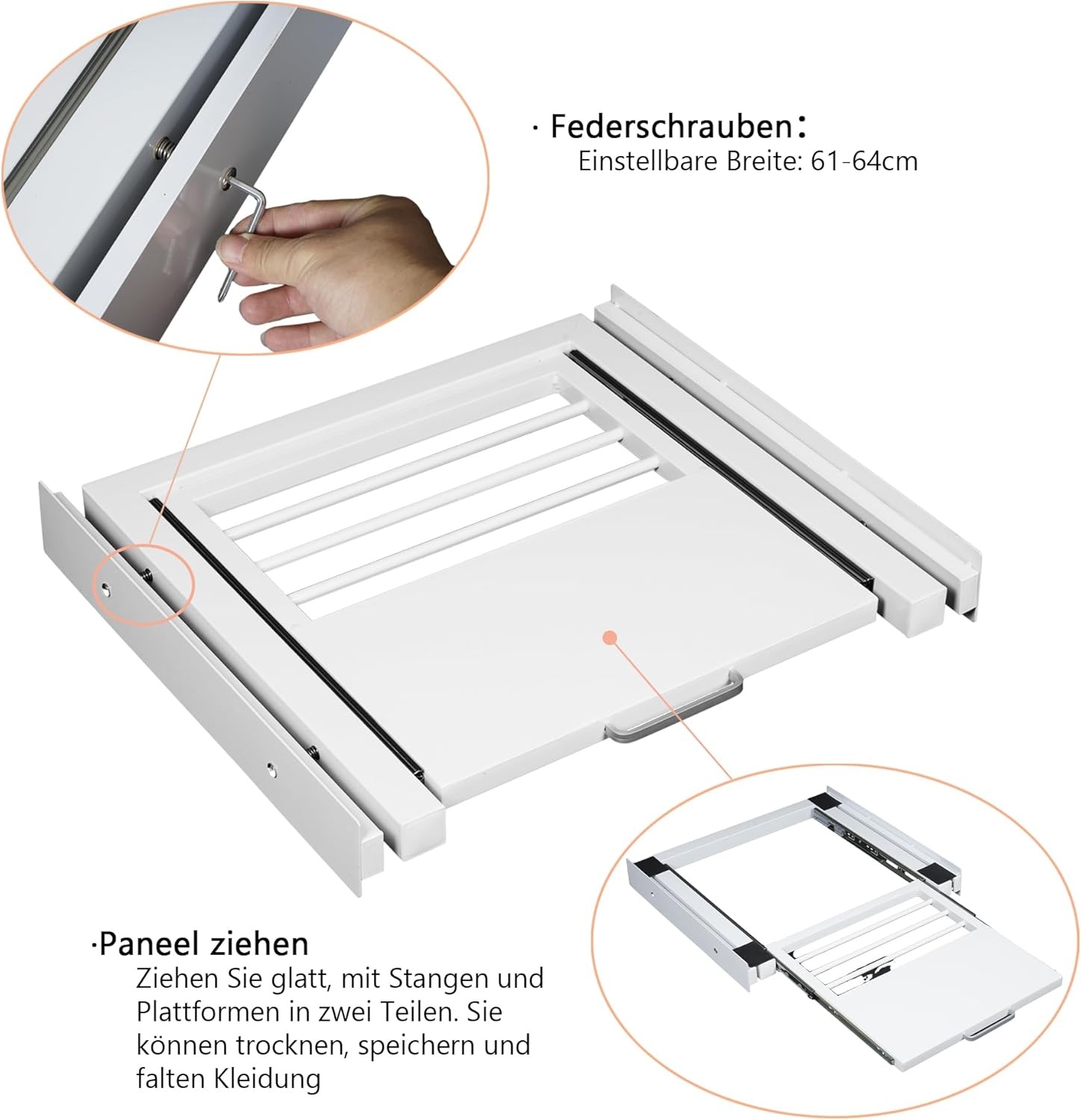 · Federschrauben：
Einstellbare Breite: 61-64cm

·Paneel ziehen
Ziehen Sie glatt, mit Stangen und Plattformen in zwei Teilen. Sie können trocknen, speichern und falten Kleidung