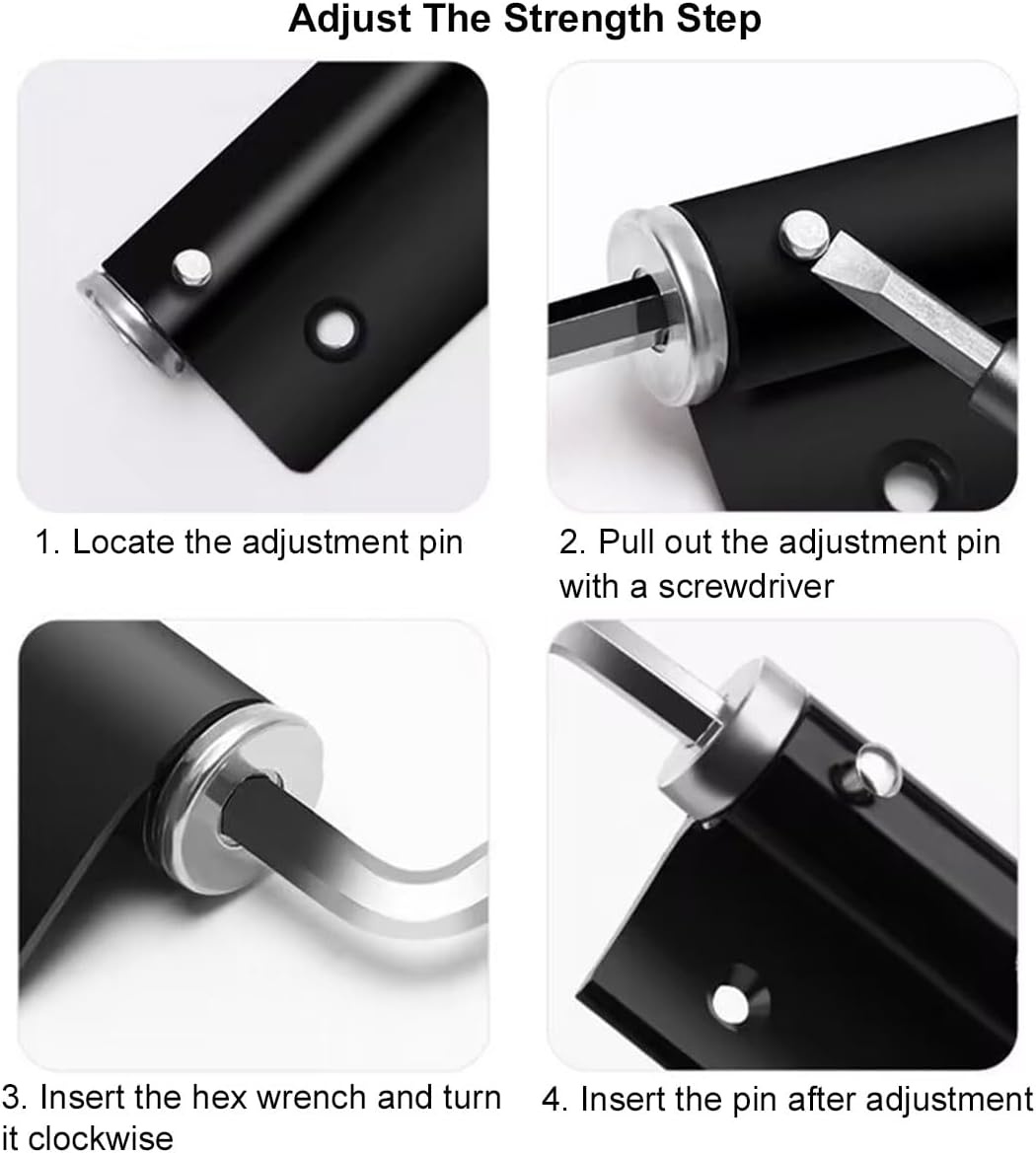 Adjust The Strength Step

1. Locate the adjustment pin

2. Pull out the adjustment pin with a screwdriver

3. Insert the hex wrench and turn it clockwise

4. Insert the pin after adjustment