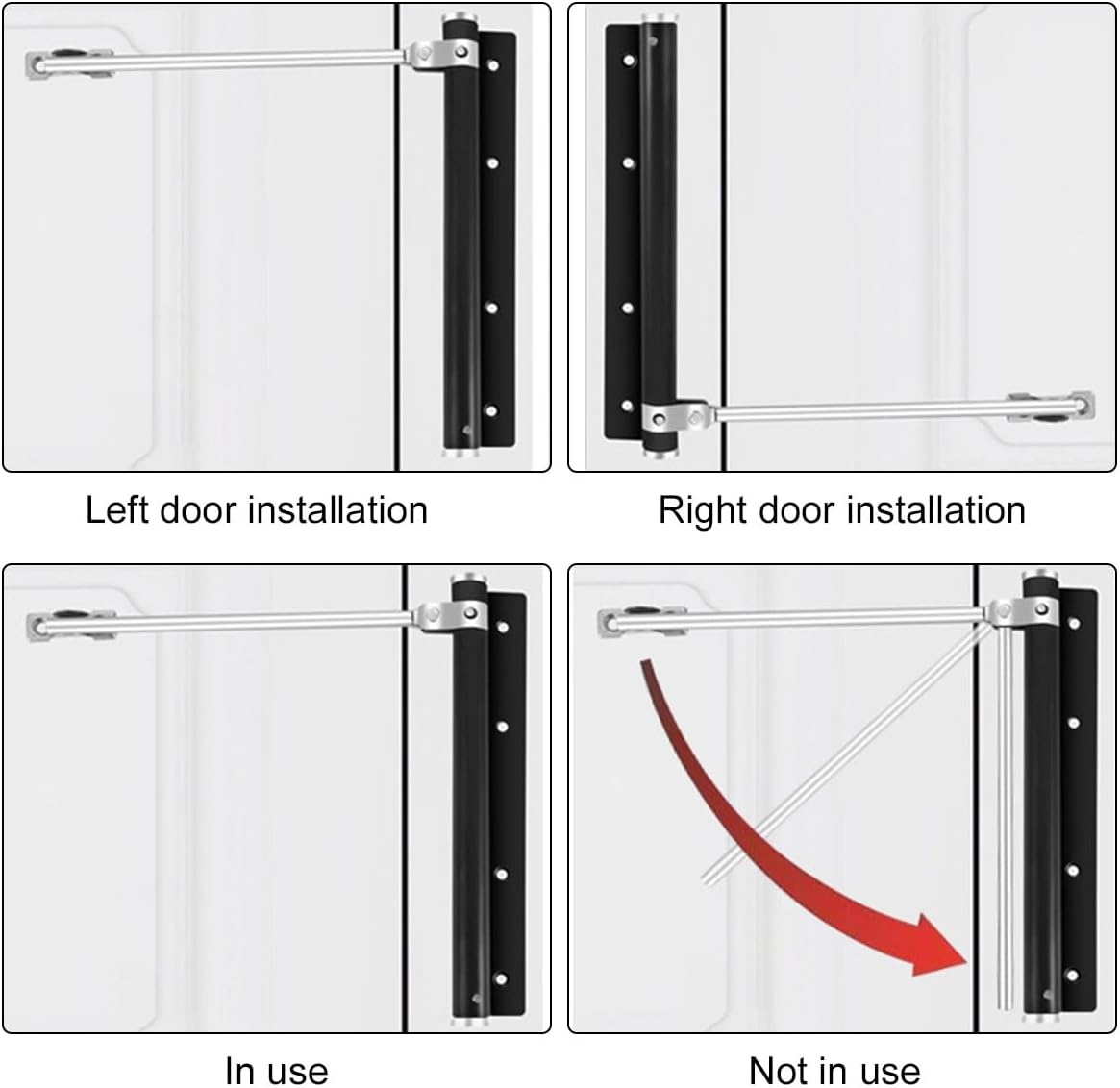 Left door installation

Right door installation

In use

Not in use