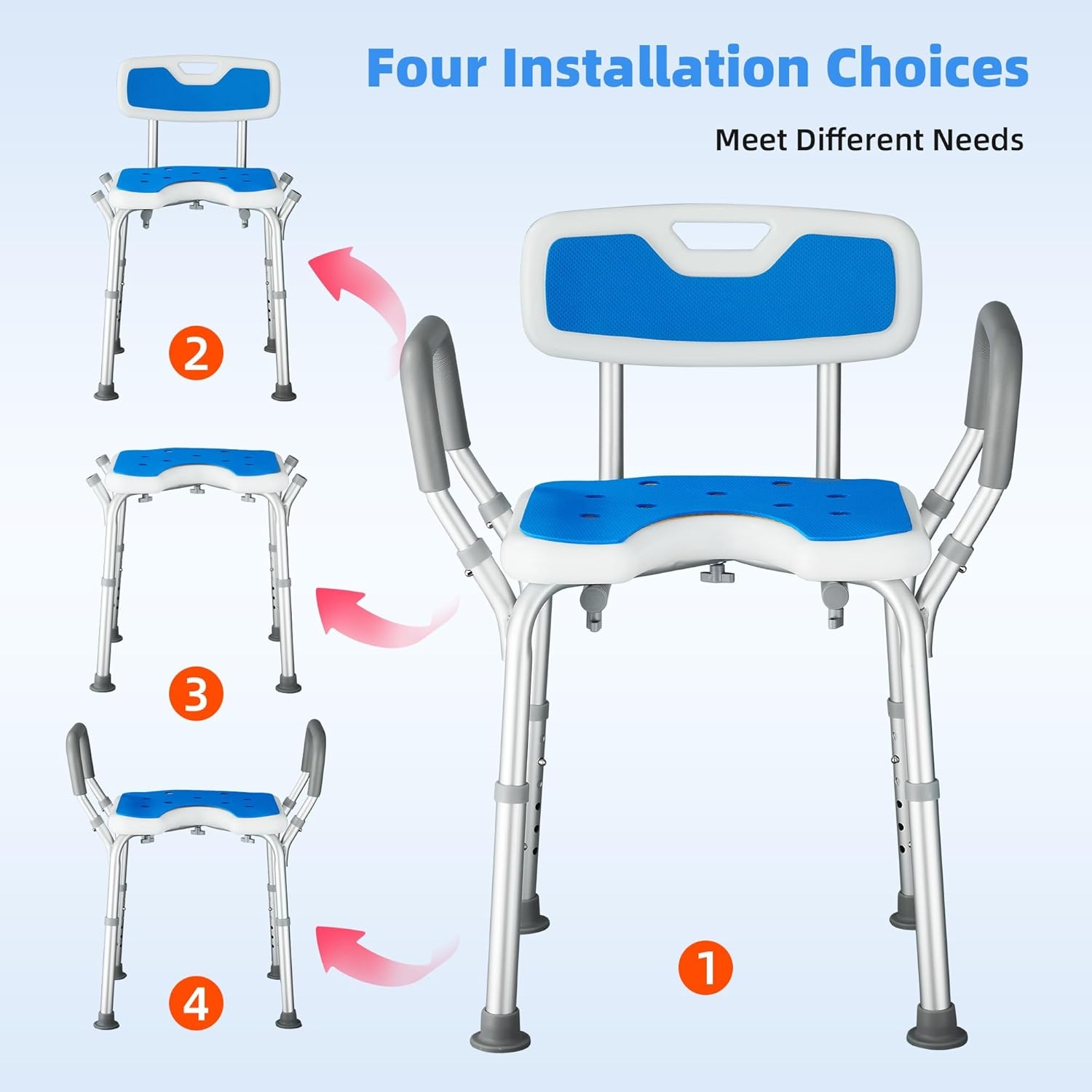 Four Installation Choices

Meet Different Needs

2

3

4

1