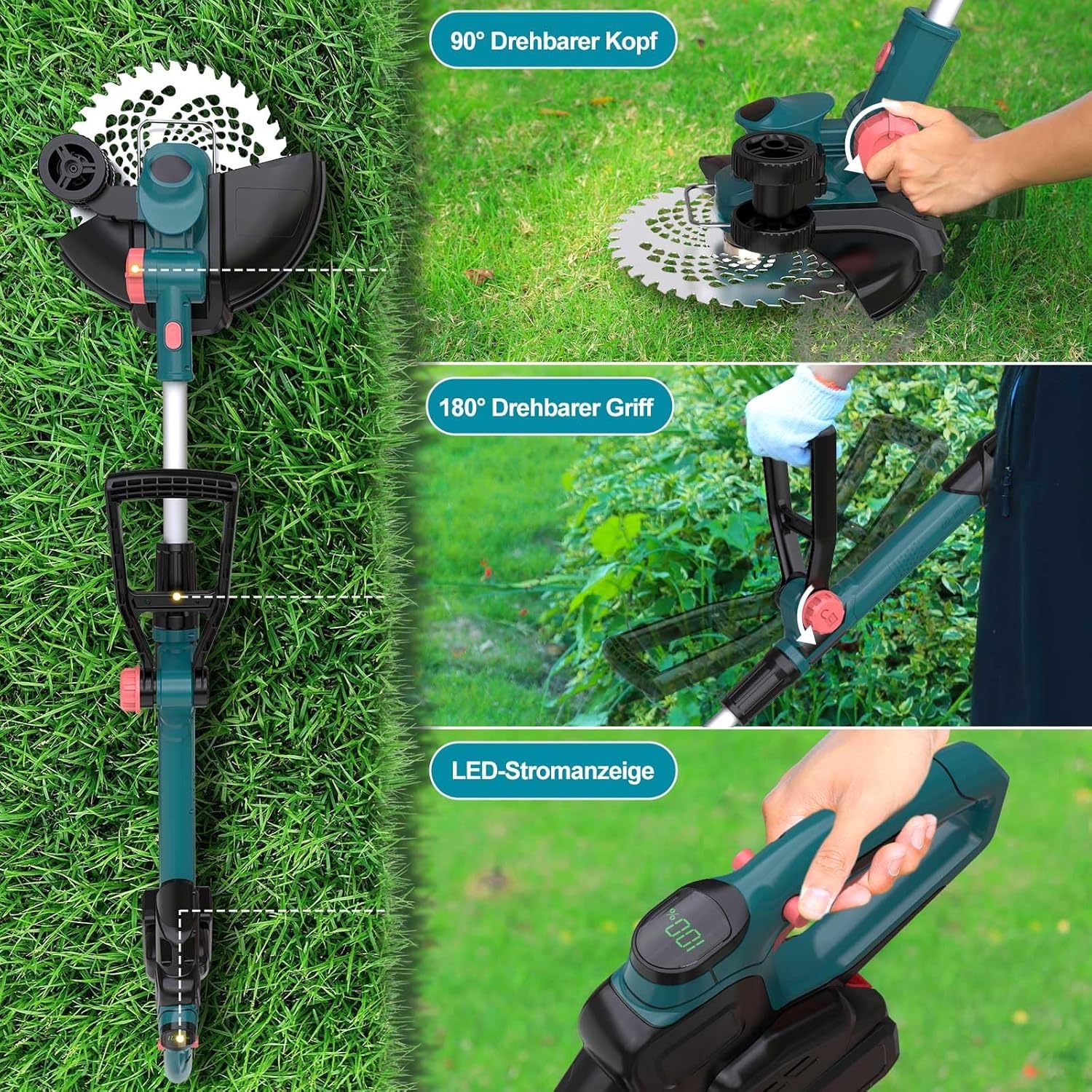 90° Drehbarer Kopf

180° Drehbarer Griff

LED-Stromanzeige

100%