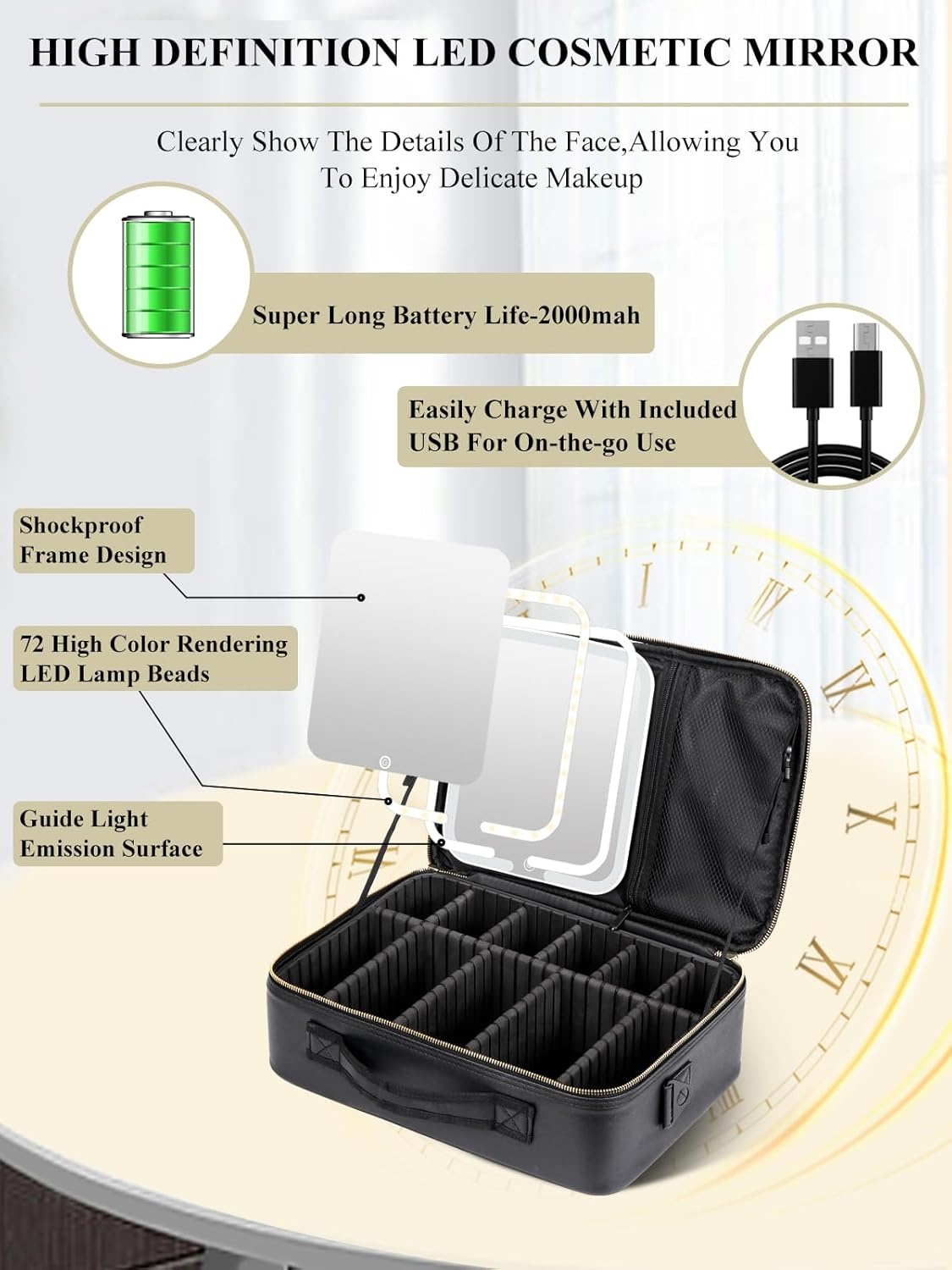 HIGH DEFINITION LED COSMETIC MIRROR

Clearly Show The Details Of The Face,Allowing You To Enjoy Delicate Makeup

Super Long Battery Life-2000mah

Easily Charge With Included USB For On-the-go Use

Shockproof Frame Design

72 High Color Rendering LED Lamp Beads

Guide Light Emission Surface