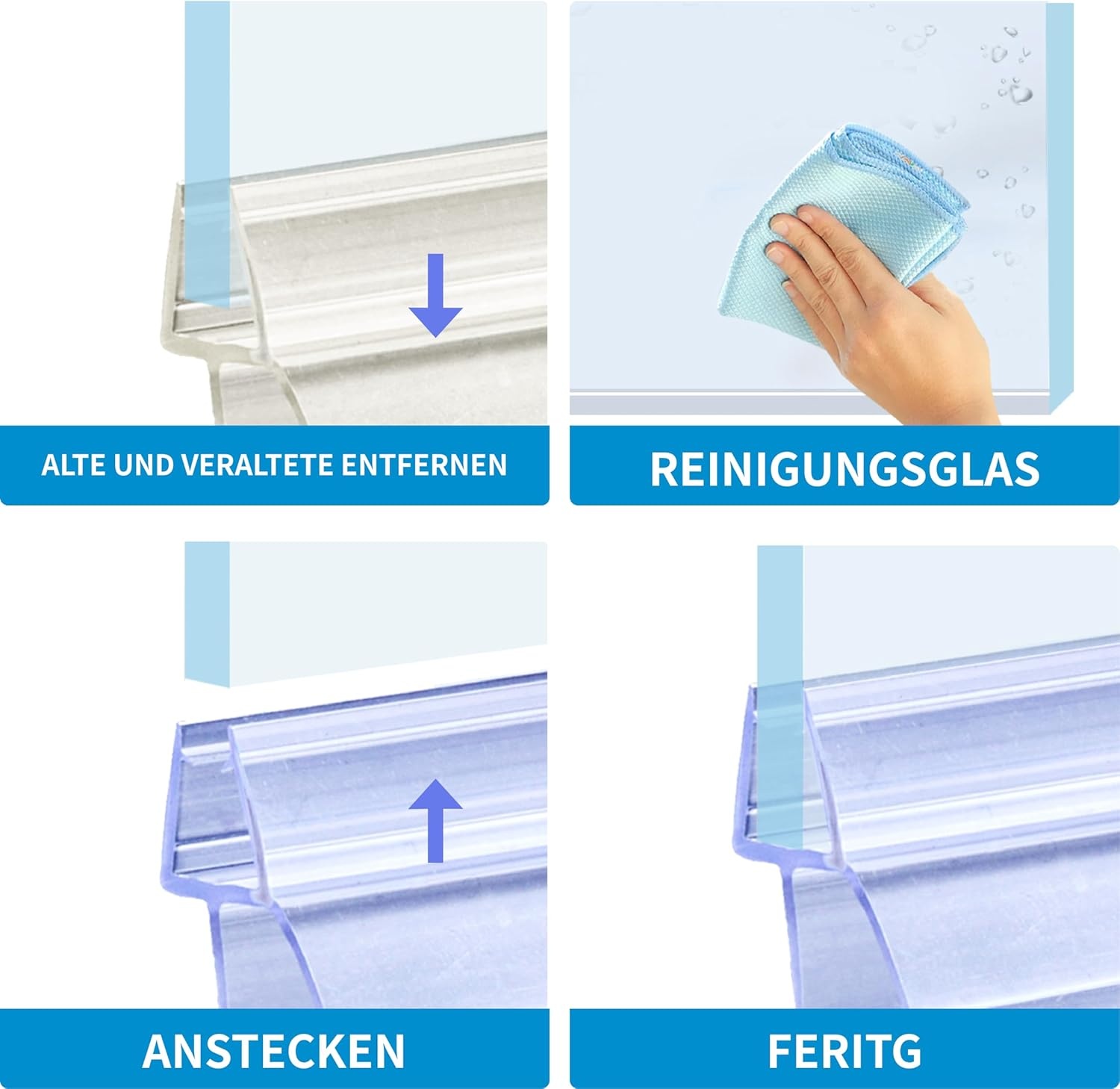 ALTE UND VERALTETE ENTFERNEN

REINIGUNGSGLAS

ANSTECKEN

FERITG