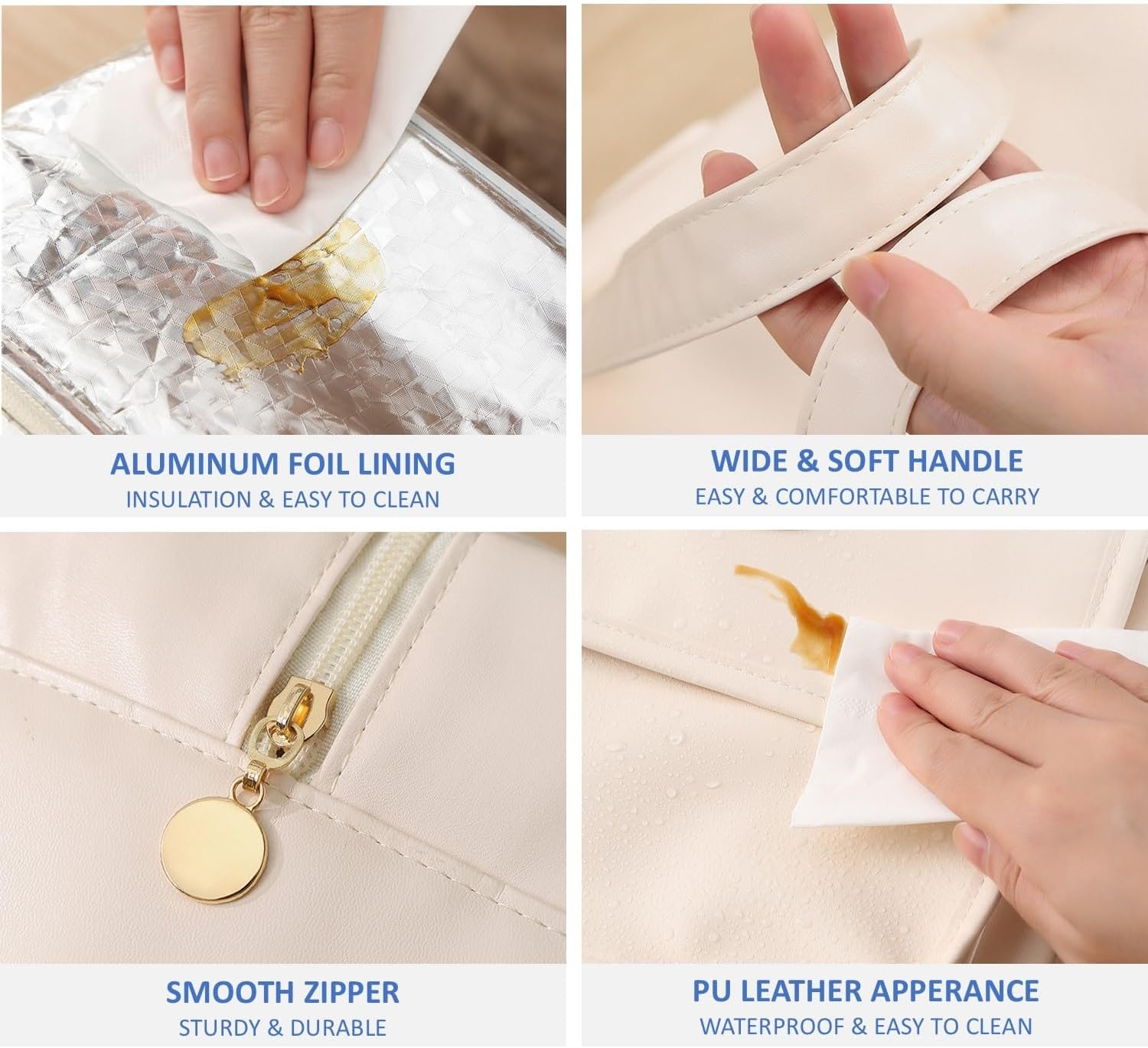 ALUMINUM FOIL LINING
INSULATION & EASY TO CLEAN

WIDE & SOFT HANDLE
EASY & COMFORTABLE TO CARRY

SMOOTH ZIPPER
STURDY & DURABLE

PU LEATHER APPERANCE
WATERPROOF & EASY TO CLEAN