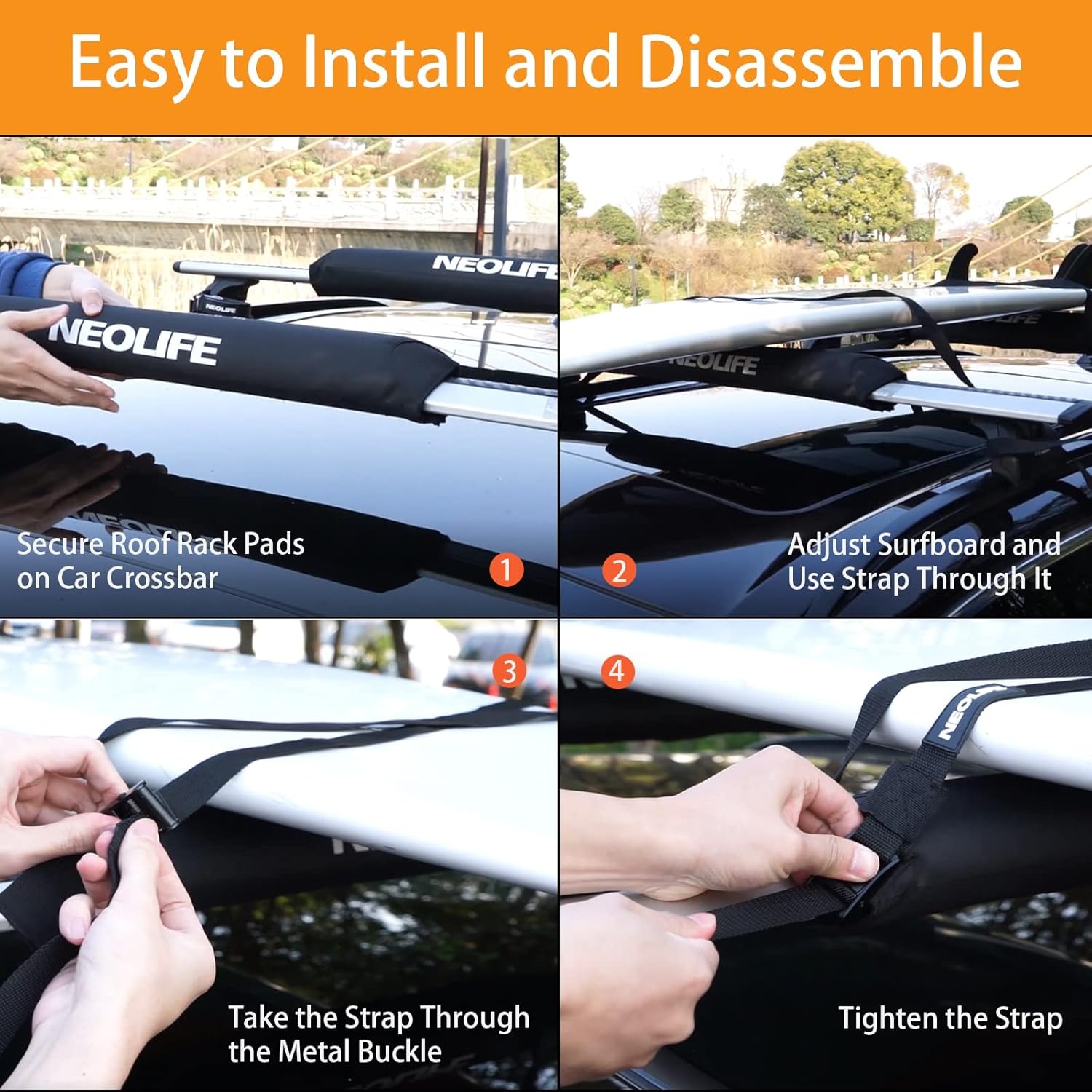 Easy to Install and Disassemble

NEOLIFE

NEOLIFE

NEOLIFE

Secure Roof Rack Pads on Car Crossbar

1

NEOLIFE

2

Adjust Surfboard and Use Strap Through It

3

Take the Strap Through the Metal Buckle

4

NEOLIFE

Tighten the Strap