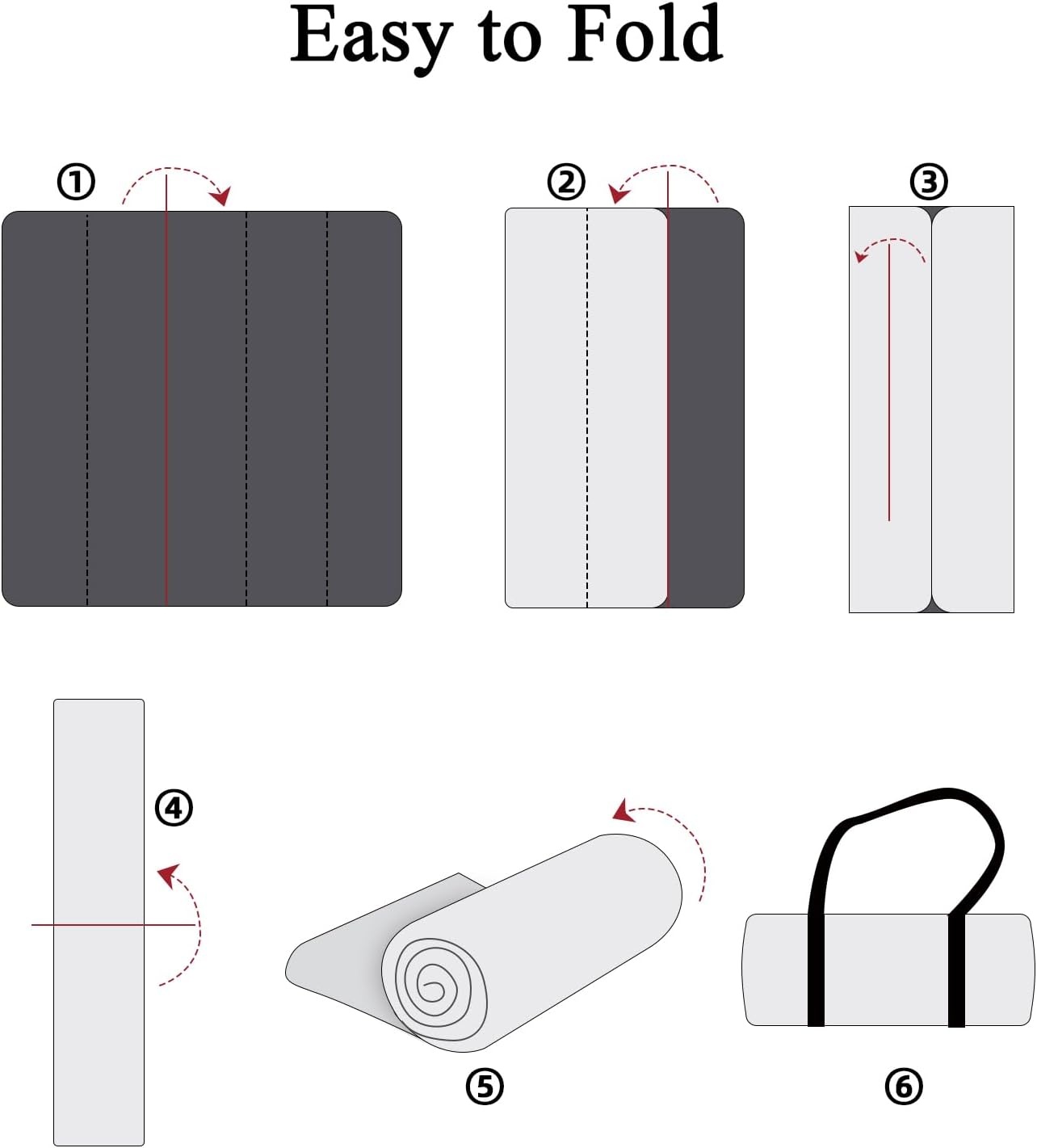 Easy to Fold

①

②

③

④

⑤

⑥