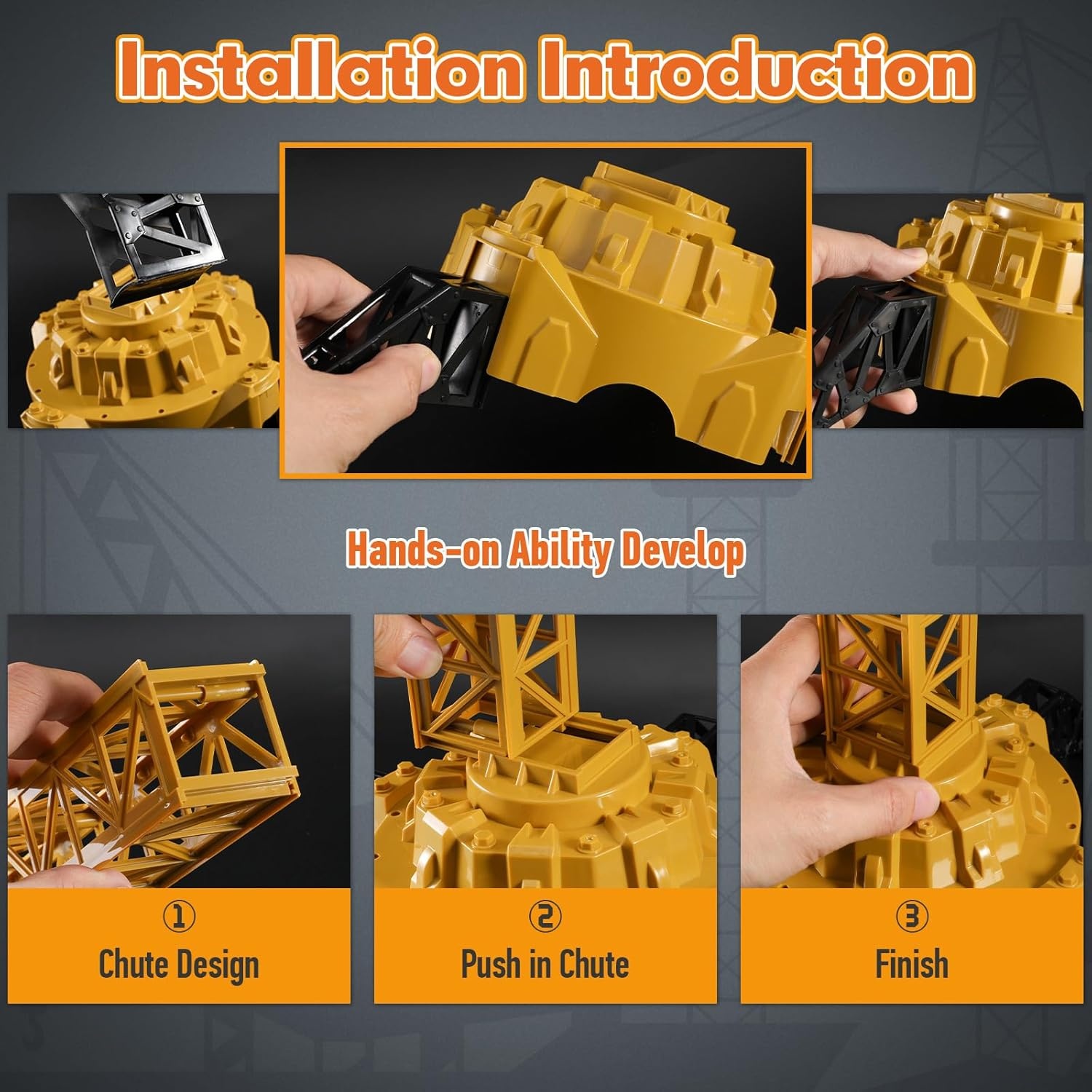 Installation Introduction

Hands-on Ability Develop

①
Chute Design

②
Push in Chute

③
Finish