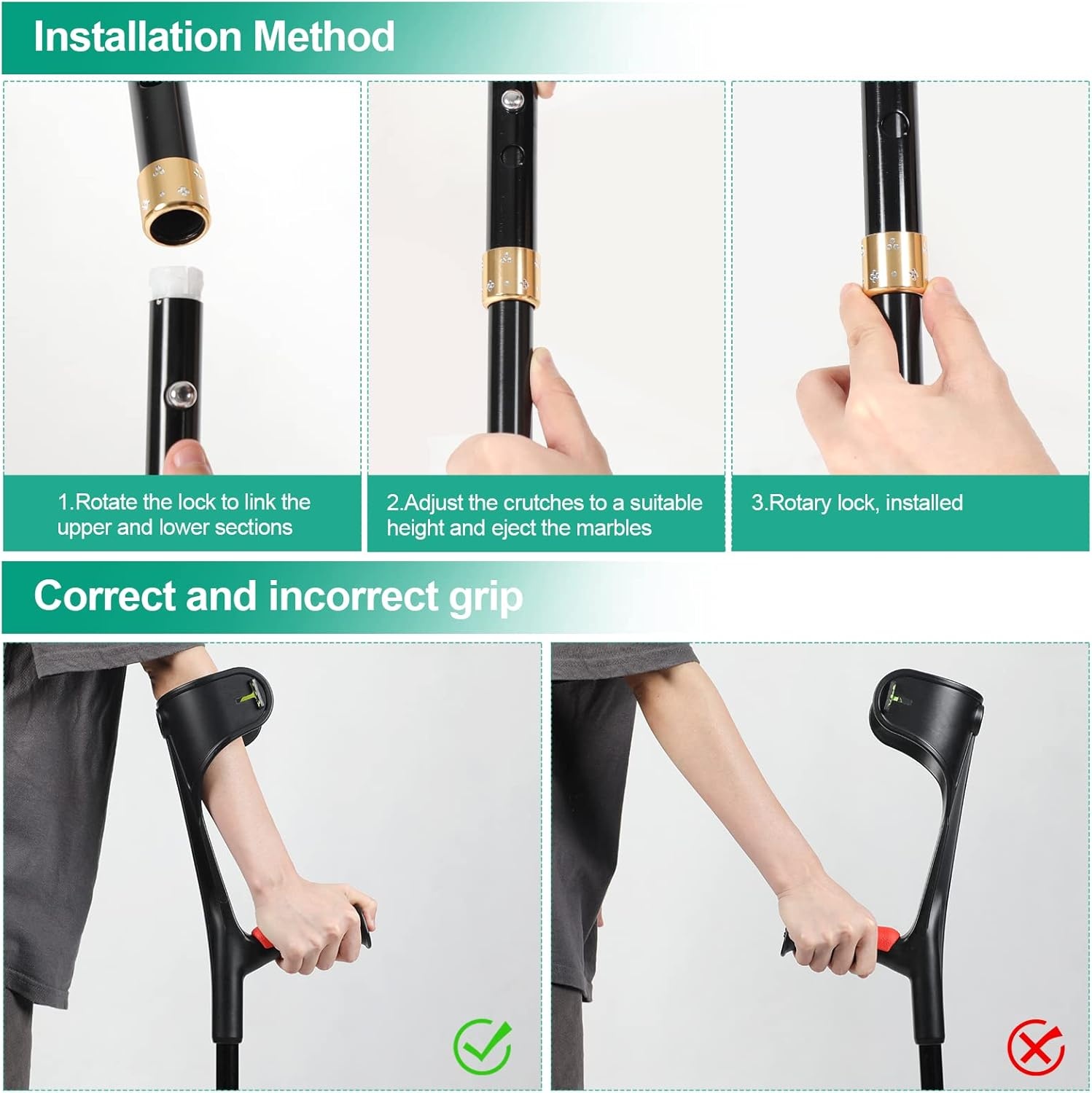 Installation Method

1.Rotate the lock to link the upper and lower sections

2.Adjust the crutches to a suitable height and eject the marbles

3.Rotary lock, installed

Correct and incorrect grip