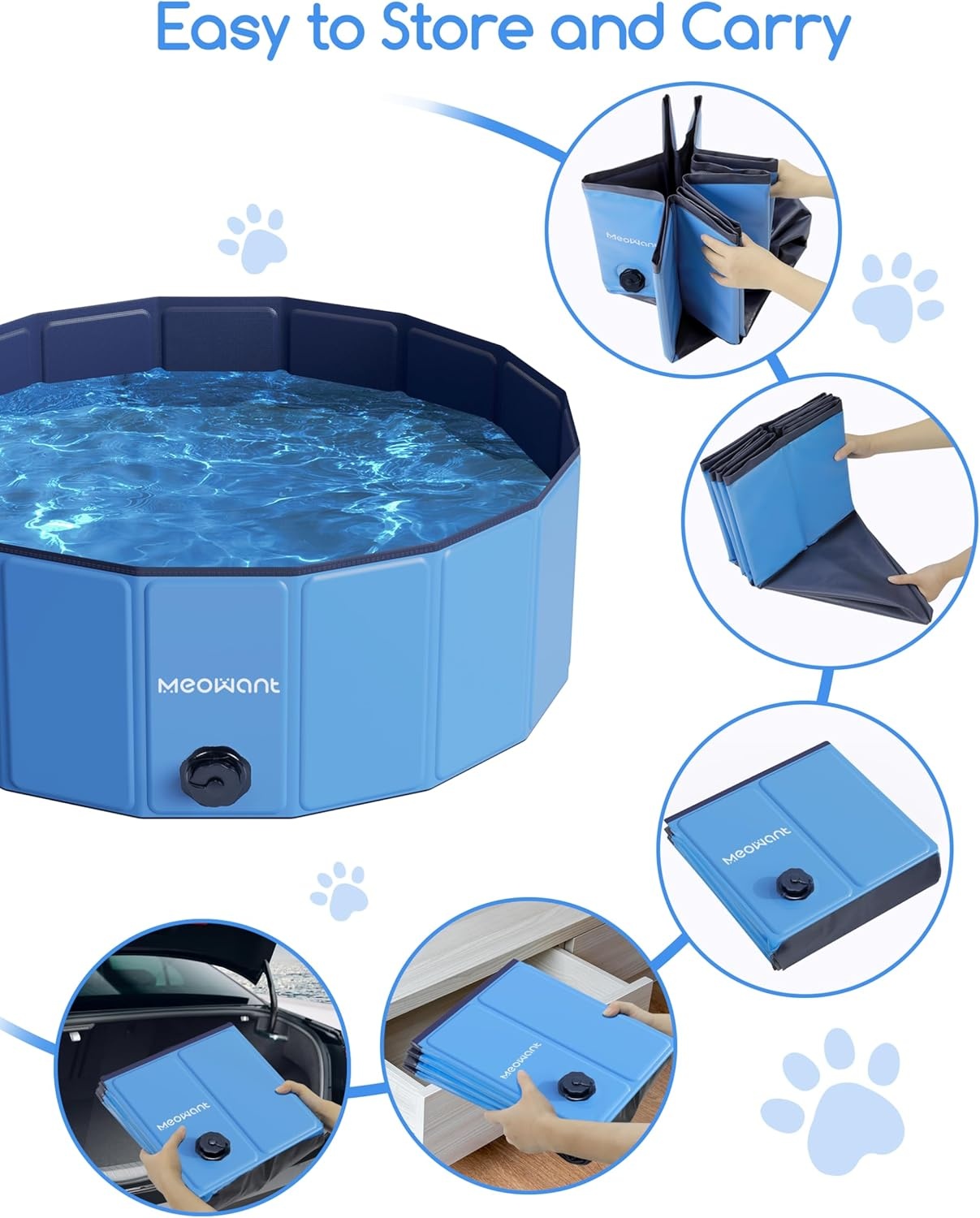 Easy to Store and Carry

MeoWant

MeoWant

MeoWant

MeoWant

MeoWant