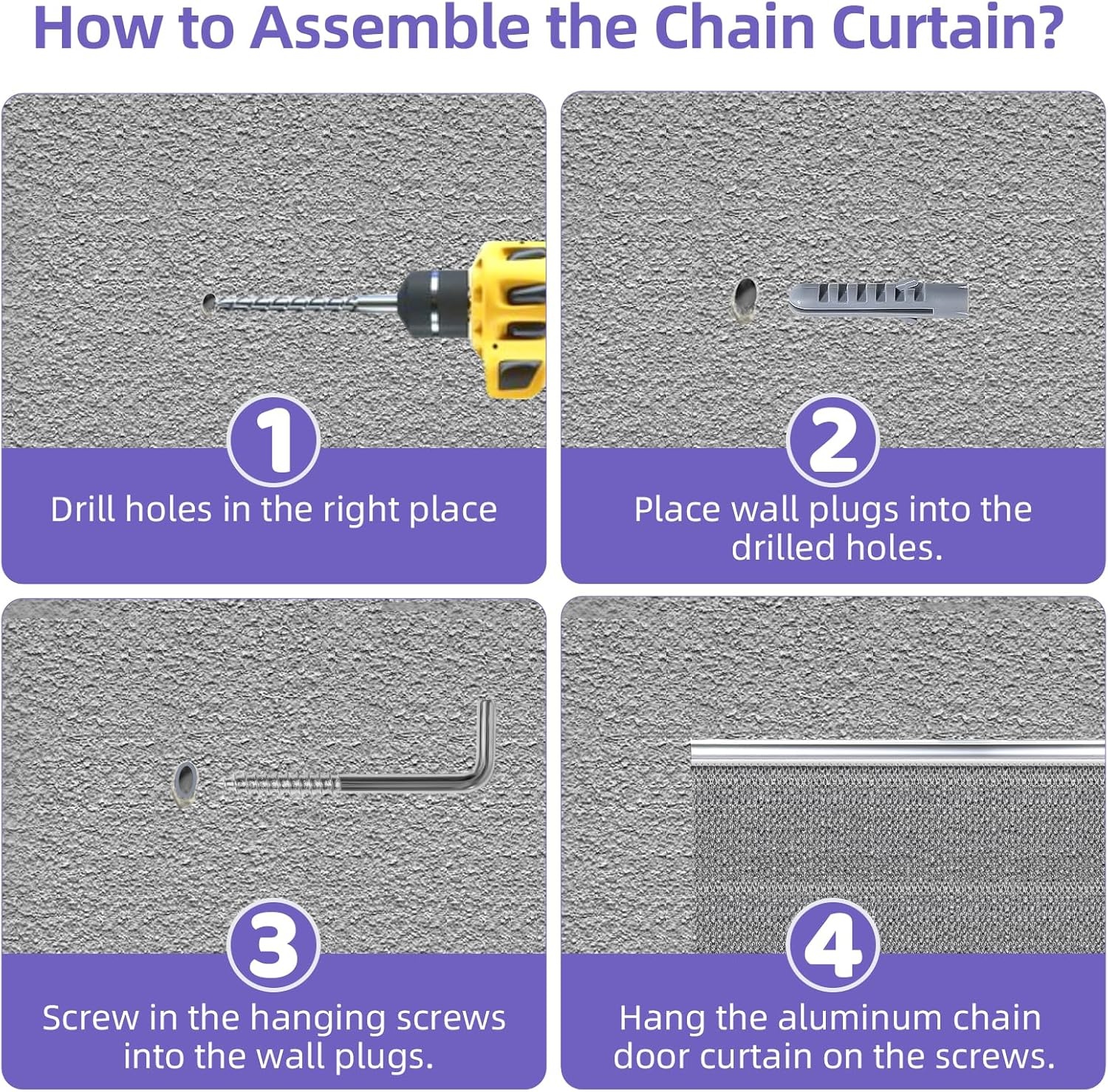 How to Assemble the Chain Curtain?

1
Drill holes in the right place

2
Place wall plugs into the drilled holes.

3
Screw in the hanging screws into the wall plugs.

4
Hang the aluminum chain door curtain on the screws.