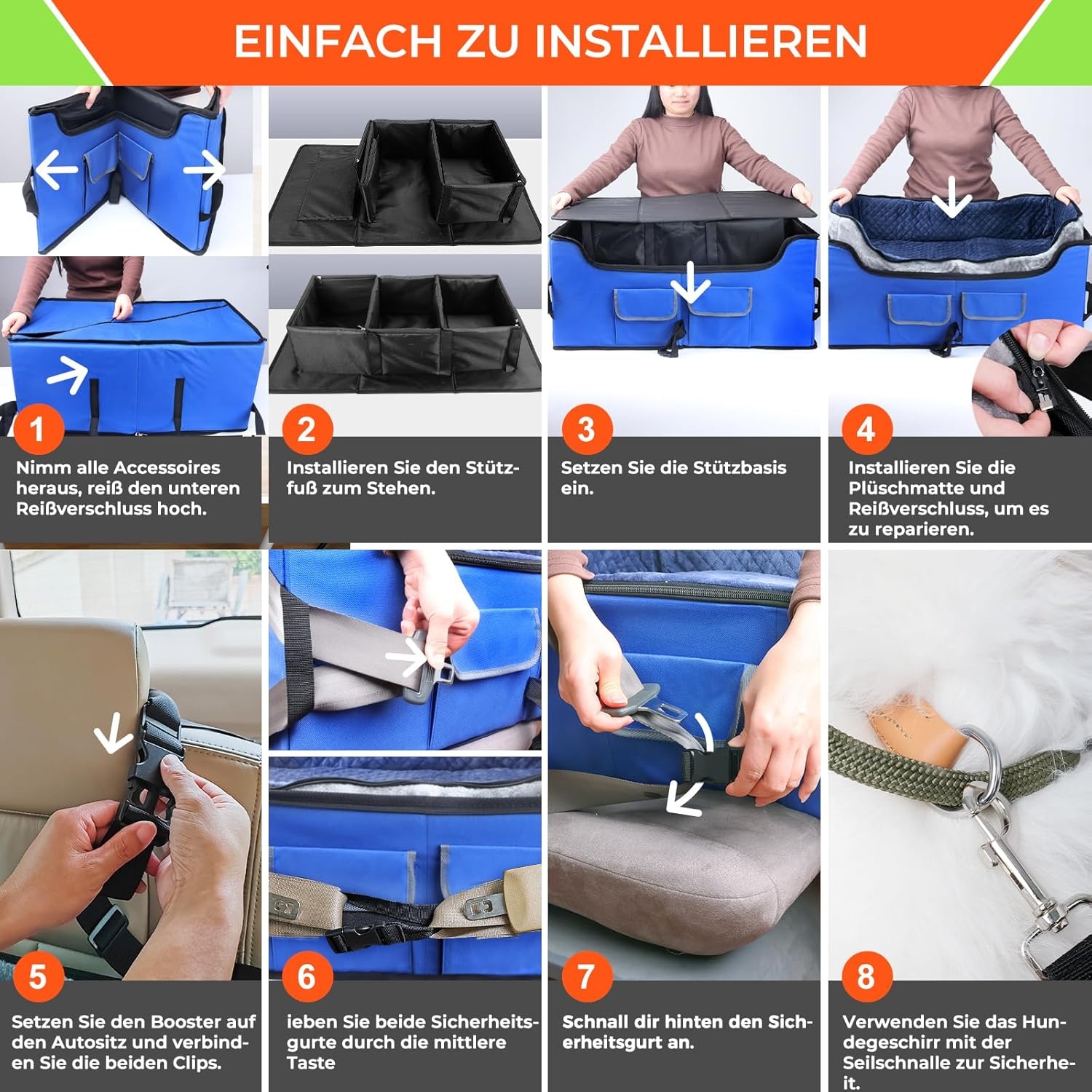 EINFACH ZU INSTALLIEREN

1
Nimm alle Accessoires heraus, reiß den unteren Reißverschluss hoch.

2
Installieren Sie den Stützfuß zum Stehen.

3
Setzen Sie die Stützbasis ein.

4
Installieren Sie die Plüschmatte und Reißverschluss, um es zu reparieren.

5
Setzen Sie den Booster auf den Autositz und verbinden Sie die beiden Clips.

6
ieben Sie beide Sicherheitsgurte durch die mittlere Taste

7
Schnall dir hinten den Sicherheitsgurt an.

8
Verwenden Sie das Hundegeschirr mit der Seilschnalle zur Sicherheit.