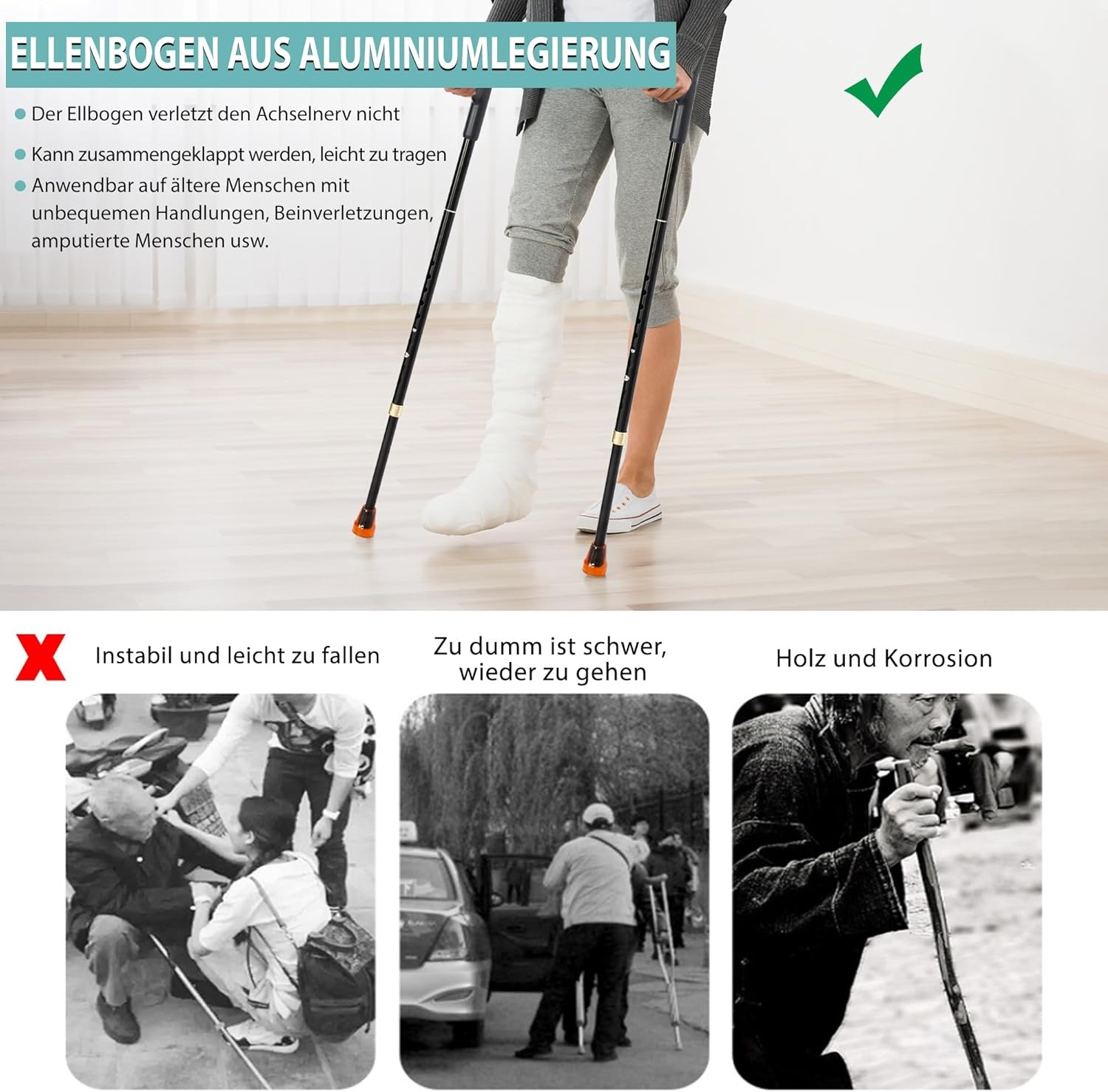 ELLENBOGEN AUS ALUMINIUMLEGIERUNG

Der Ellbogen verletzt den Achselnerv nicht

Kann zusammengeklappt werden, leicht zu tragen

Anwendbar auf ältere Menschen mit unbequemen Handlungen, Beinverletzungen, amputierte Menschen usw.

Instabil und leicht zu fallen

Zu dumm ist schwer, wieder zu gehen

Holz und Korrosion