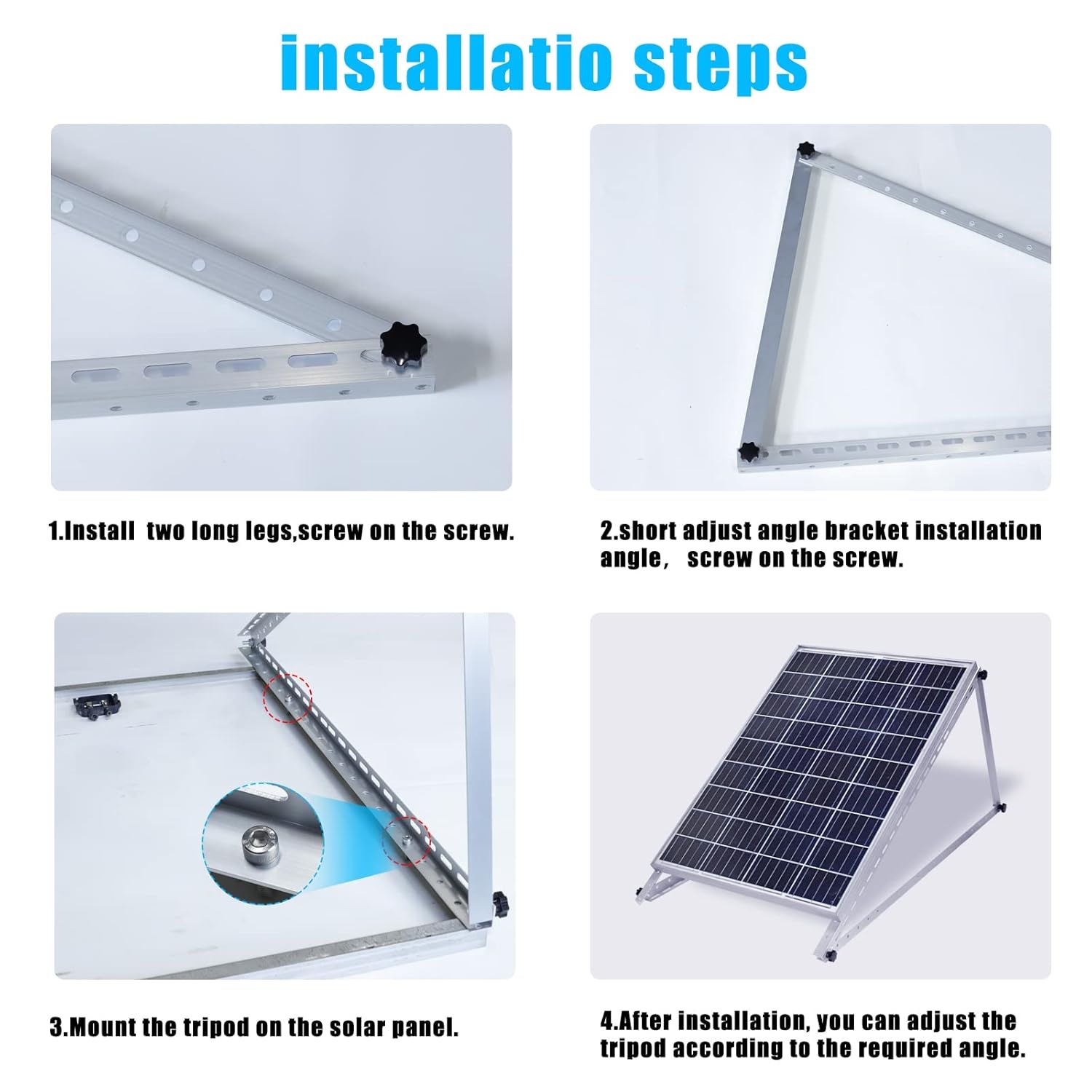 installatio steps

1.Install two long legs,screw on the screw.

2.short adjust angle bracket installation angle， screw on the screw.

3.Mount the tripod on the solar panel.

4.After installation, you can adjust the tripod according to the required angle.