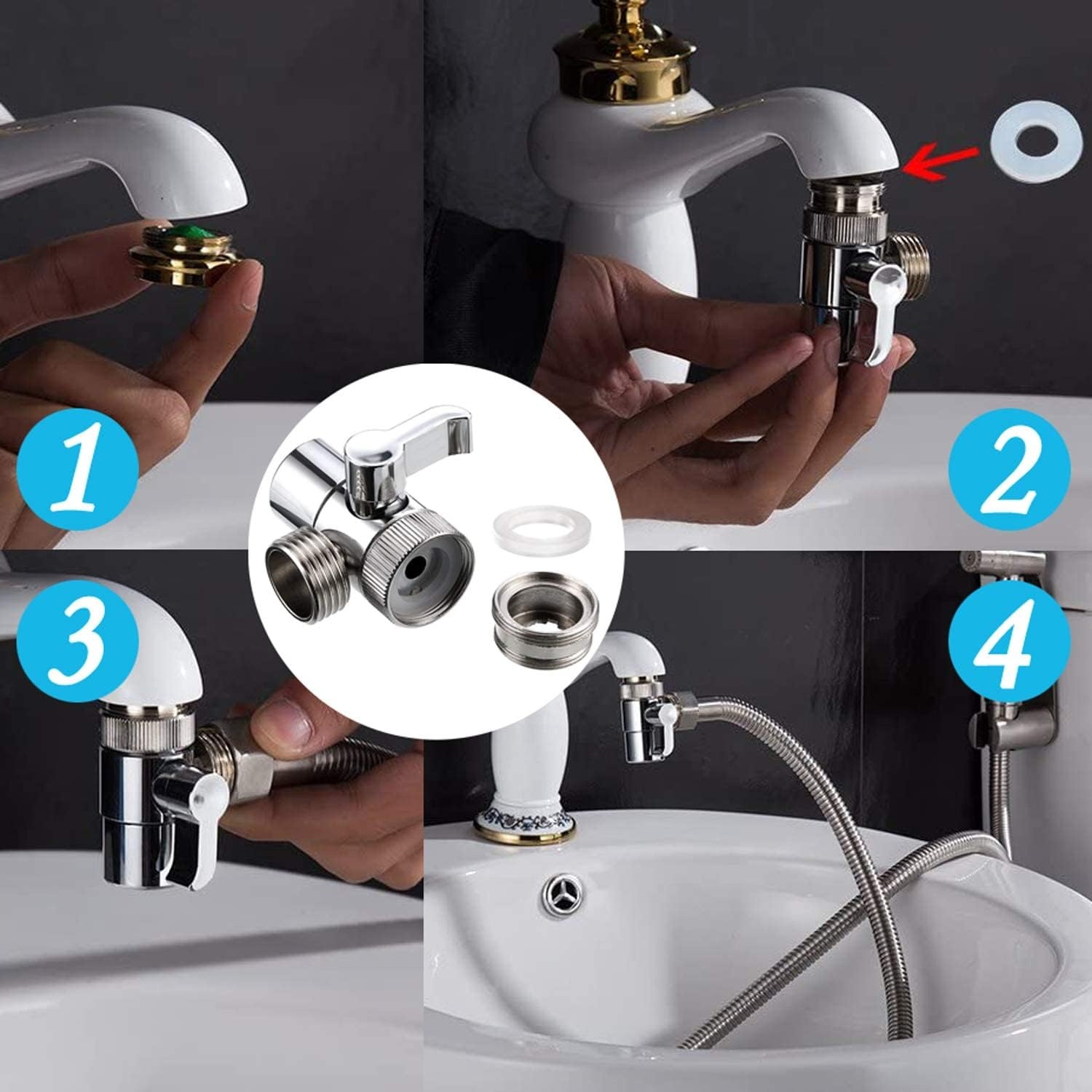 1

2

3

4