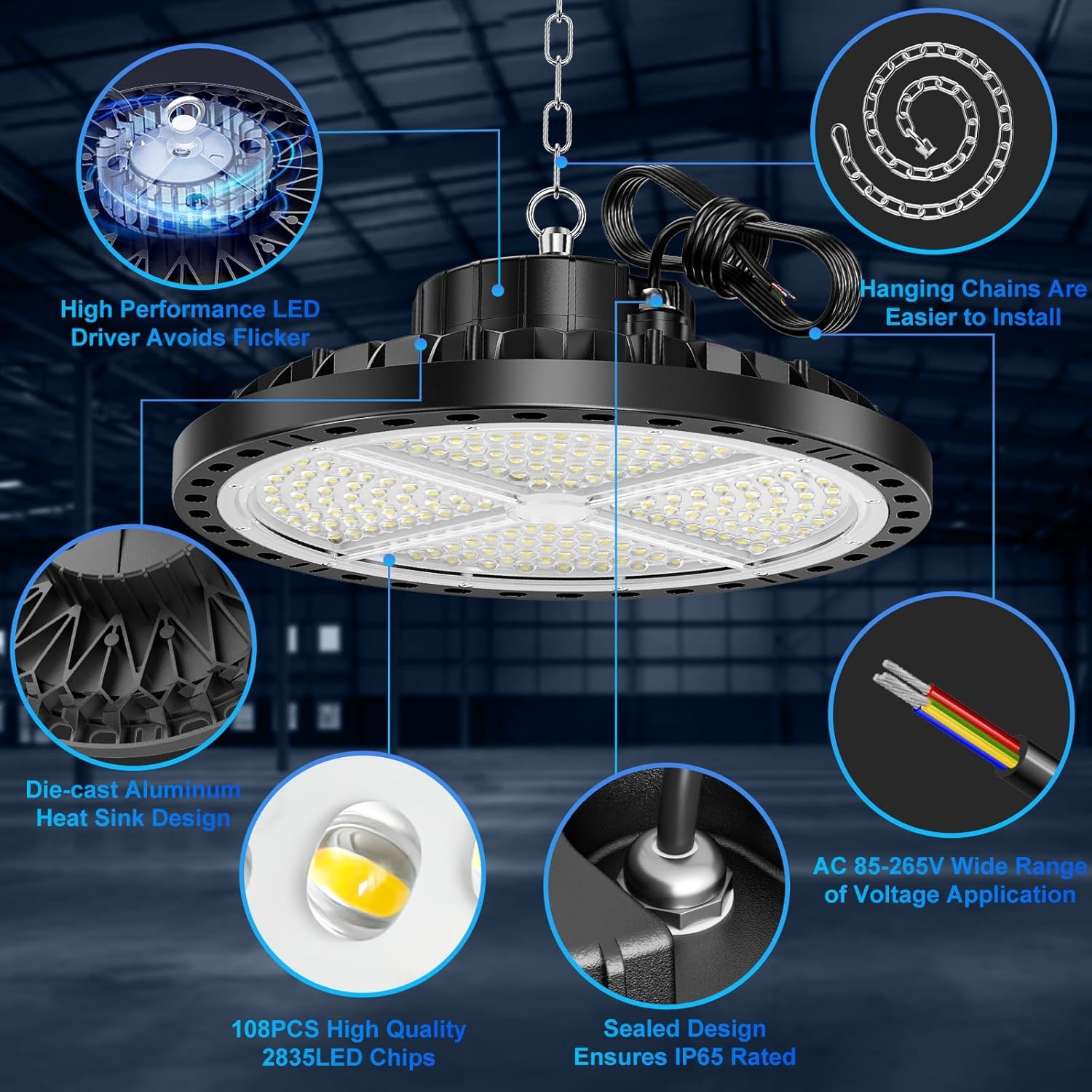 High Performance LED Driver Avoids Flicker

Hanging Chains Are Easier to Install

Die-cast Aluminum Heat Sink Design

AC 85-265V Wide Range of Voltage Application

108PCS High Quality 2835LED Chips

Sealed Design Ensures IP65 Rated