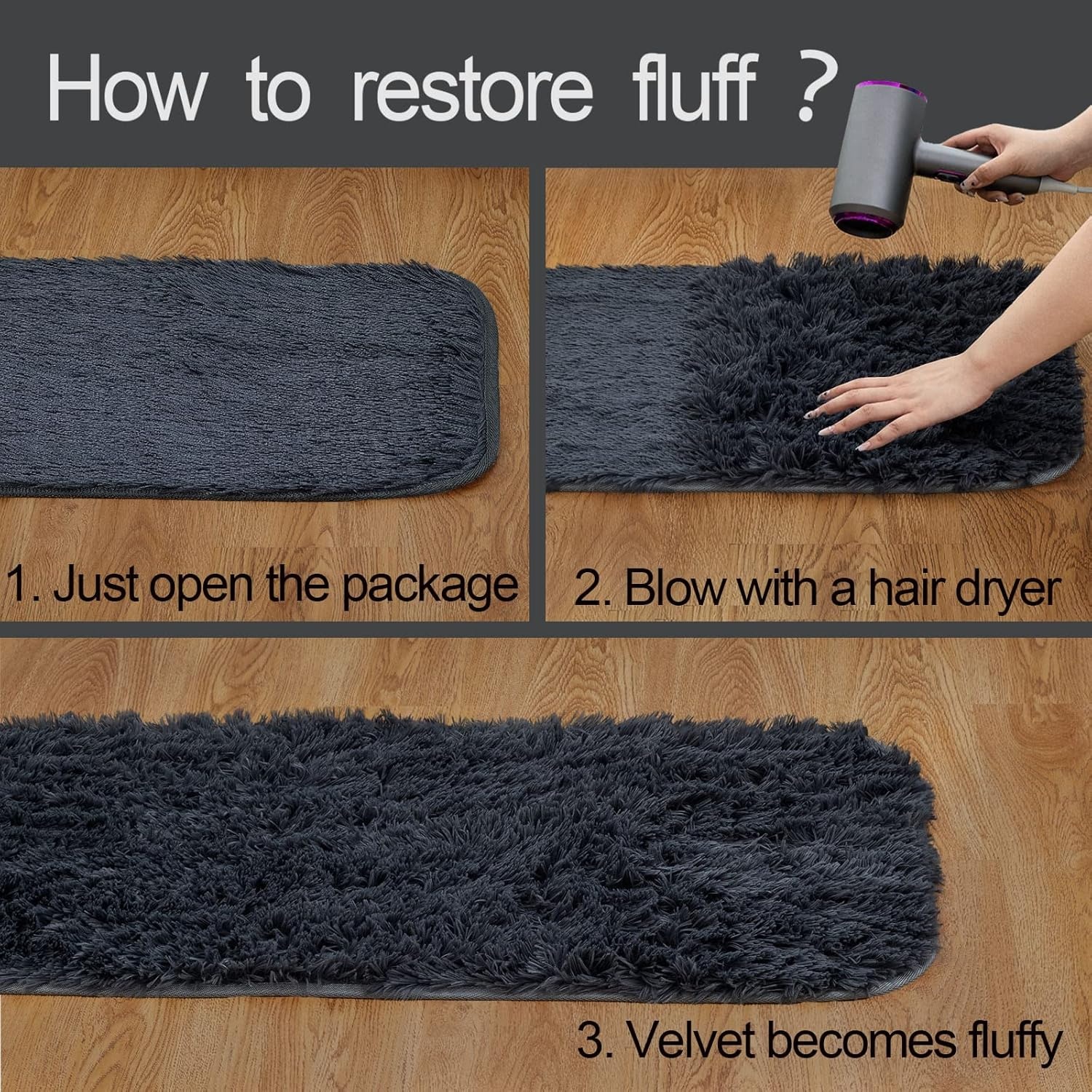 How to restore fluff ?

1. Just open the package

2. Blow with a hair dryer

3. Velvet becomes fluffy