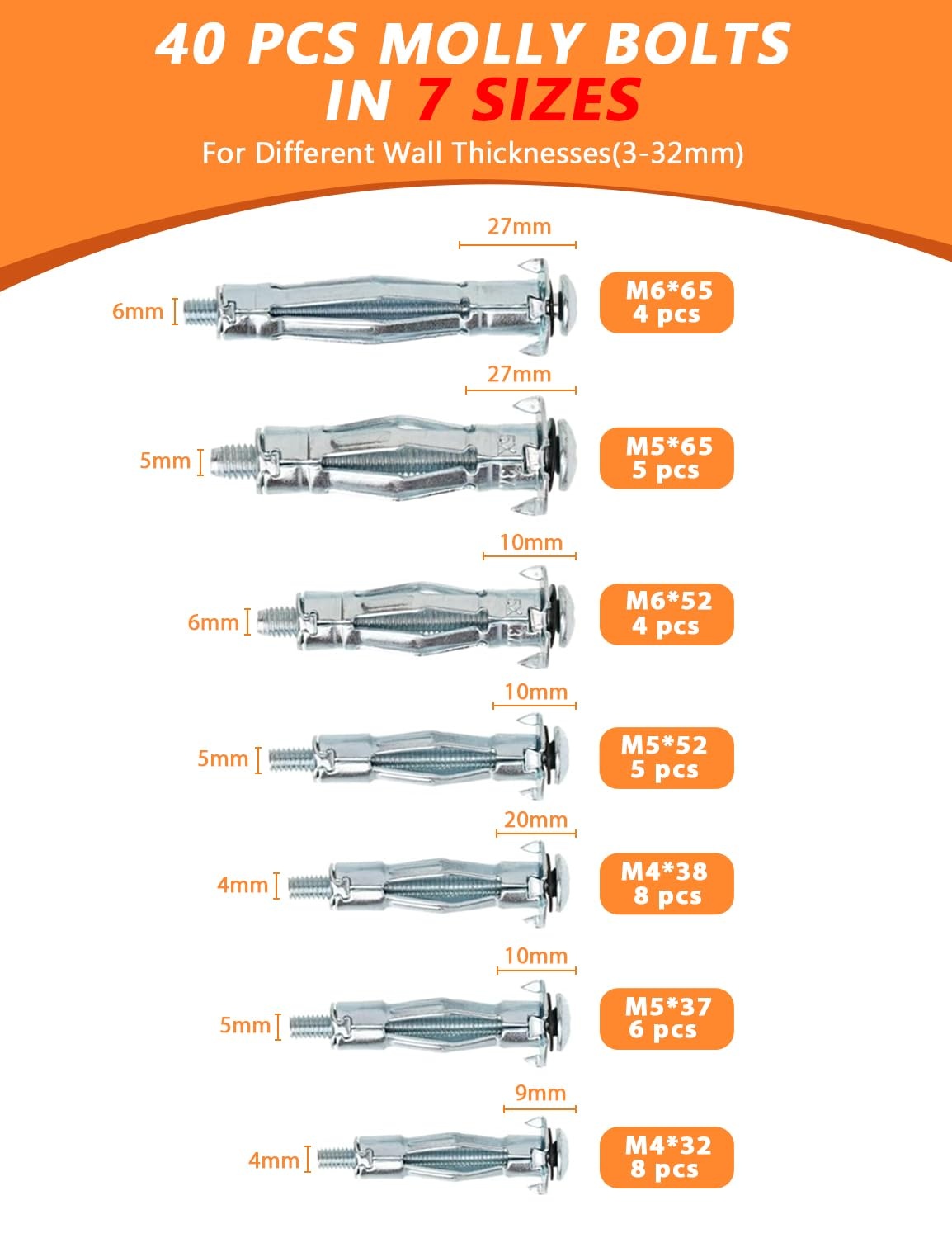 40 PCS MOLLY BOLTS
IN 7 SIZES
For Different Wall Thicknesses(3-32mm)

27mm
6mm
M6*65
4 pcs

27mm
5mm
M5*65
5 pcs

10mm
6mm
M6*52
4 pcs

10mm
5mm
M5*52
5 pcs

20mm
4mm
M4*38
8 pcs

10mm
5mm
M5*37
6 pcs

9mm
4mm
M4*32
8 pcs