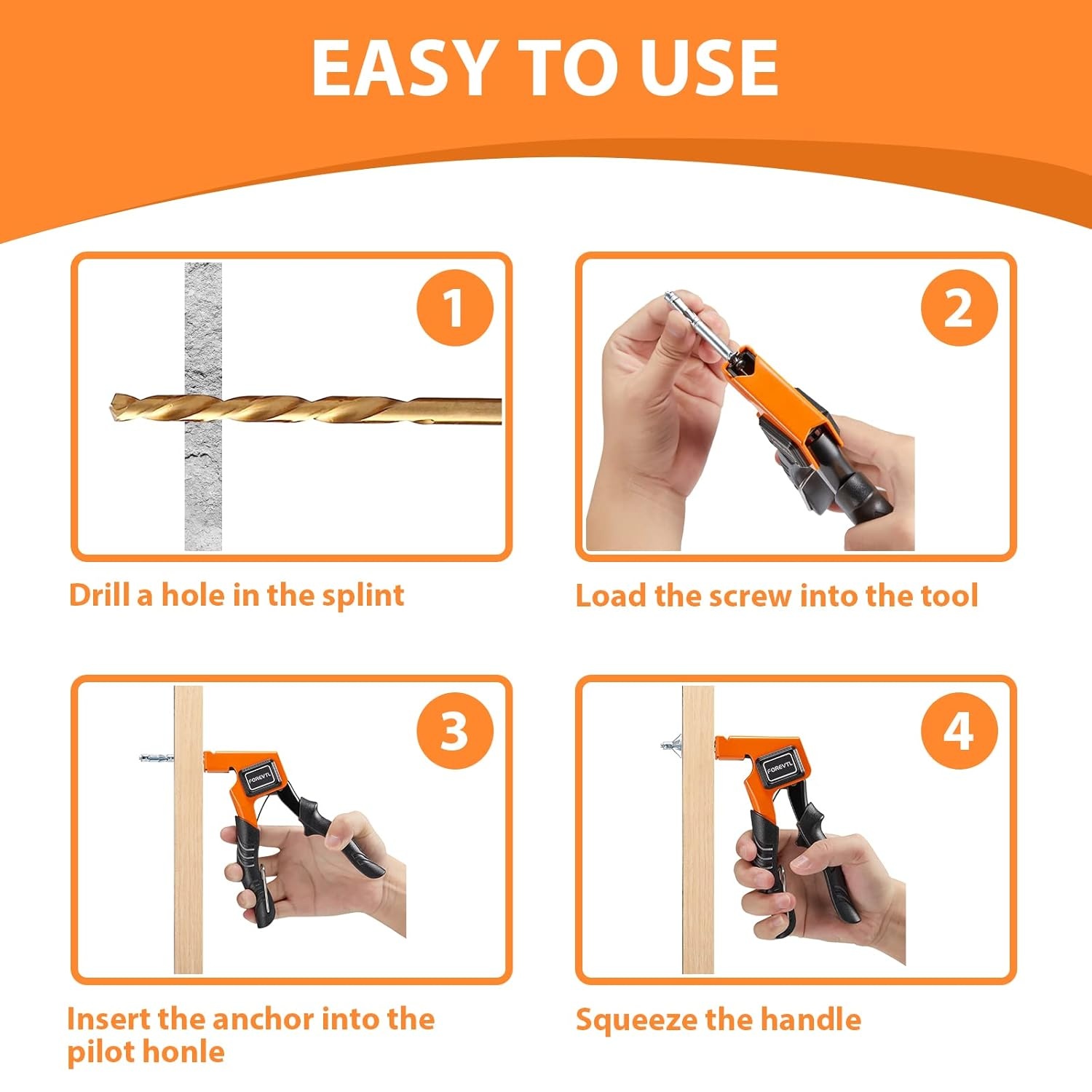 EASY TO USE

1

Drill a hole in the splint

2

Load the screw into the tool

3

FOREVTL

Insert the anchor into the pilot honle

4

FOREVTL

Squeeze the handle