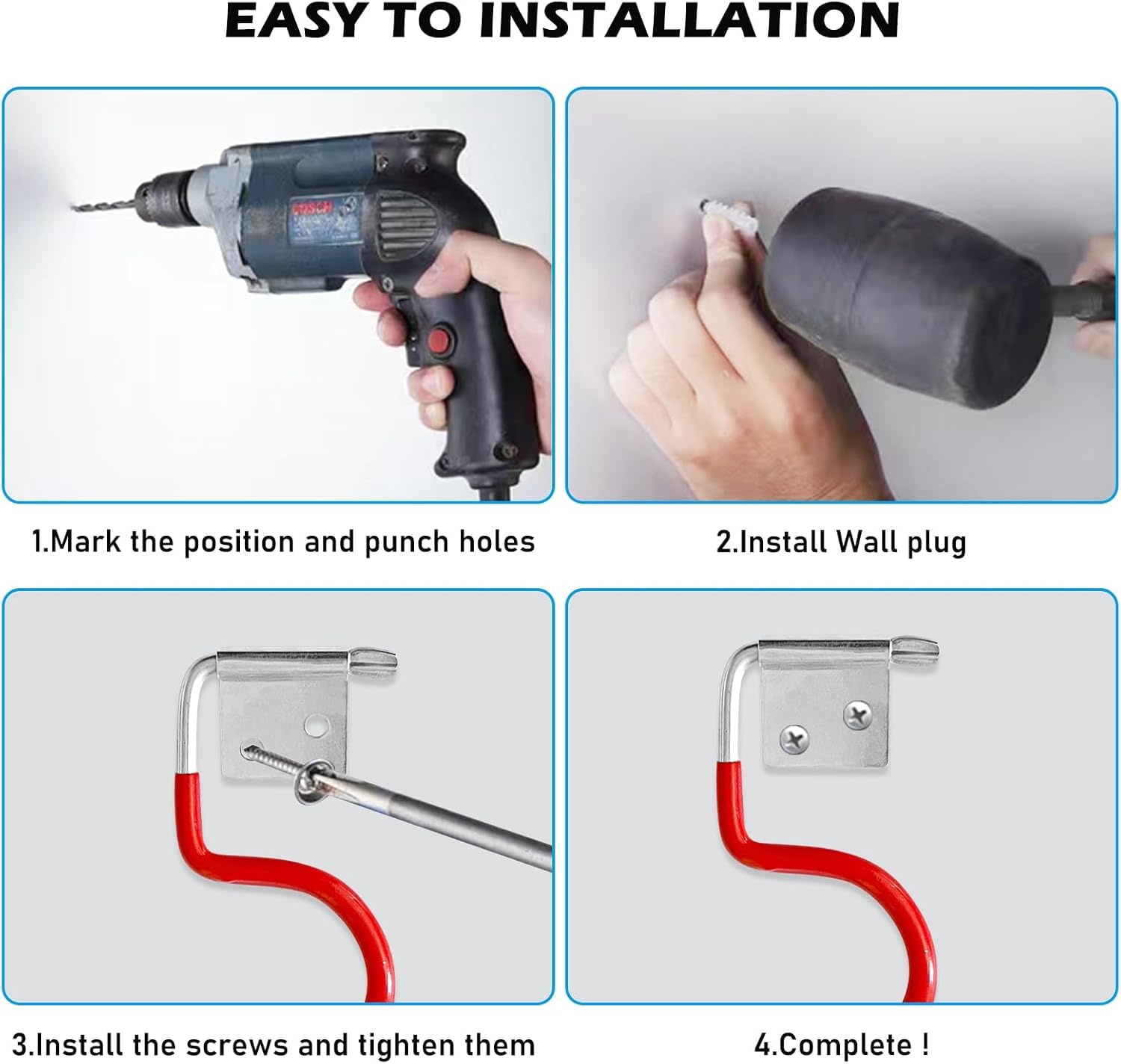 EASY TO INSTALLATION

BOSCH

1.Mark the position and punch holes

2.Install Wall plug

3.Install the screws and tighten them

4.Complete !