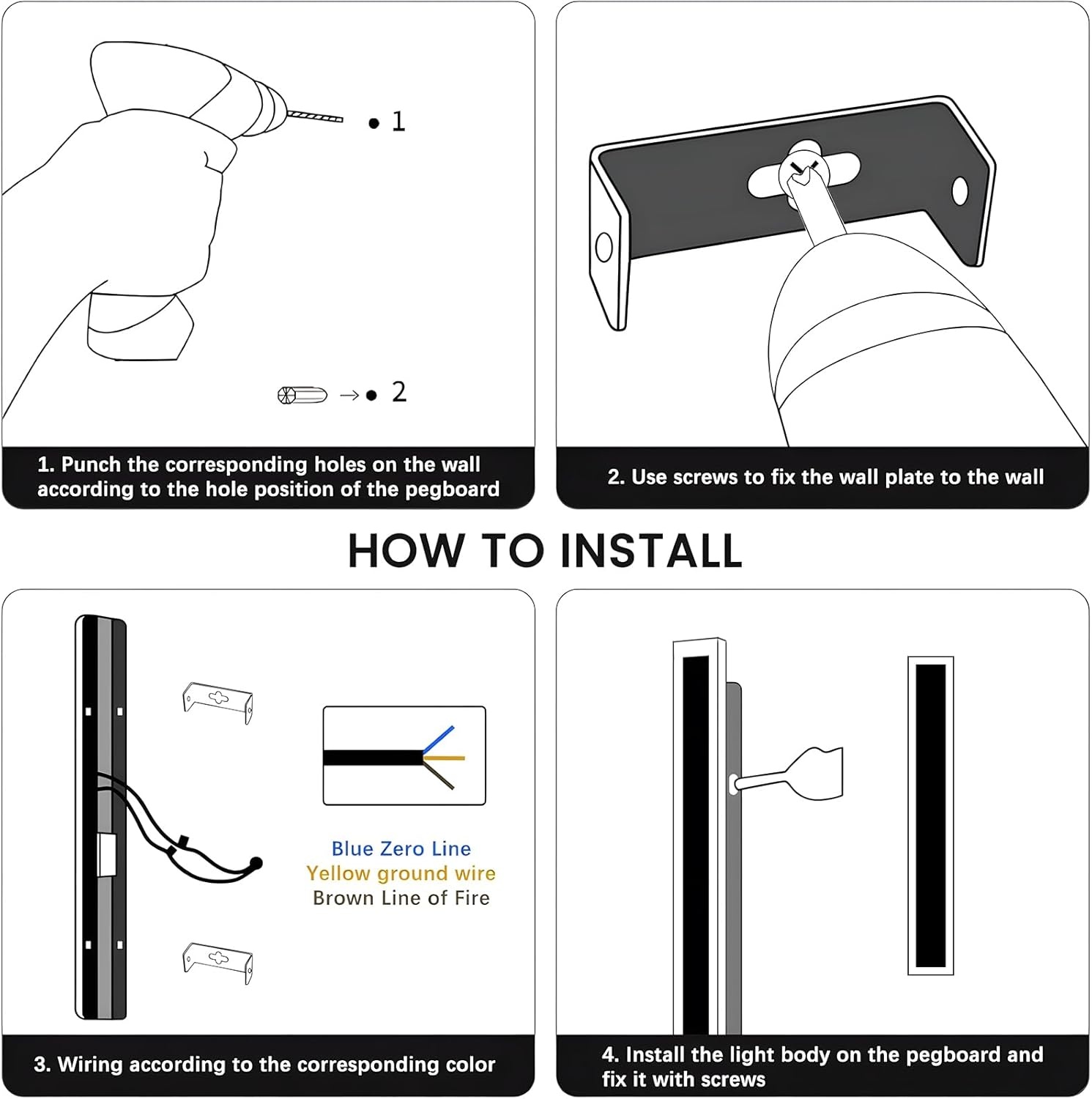 1

2

1. Punch the corresponding holes on the wall according to the hole position of the pegboard

2. Use screws to fix the wall plate to the wall

HOW TO INSTALL

Blue Zero Line
Yellow ground wire
Brown Line of Fire

3. Wiring according to the corresponding color

4. Install the light body on the pegboard and fix it with screws