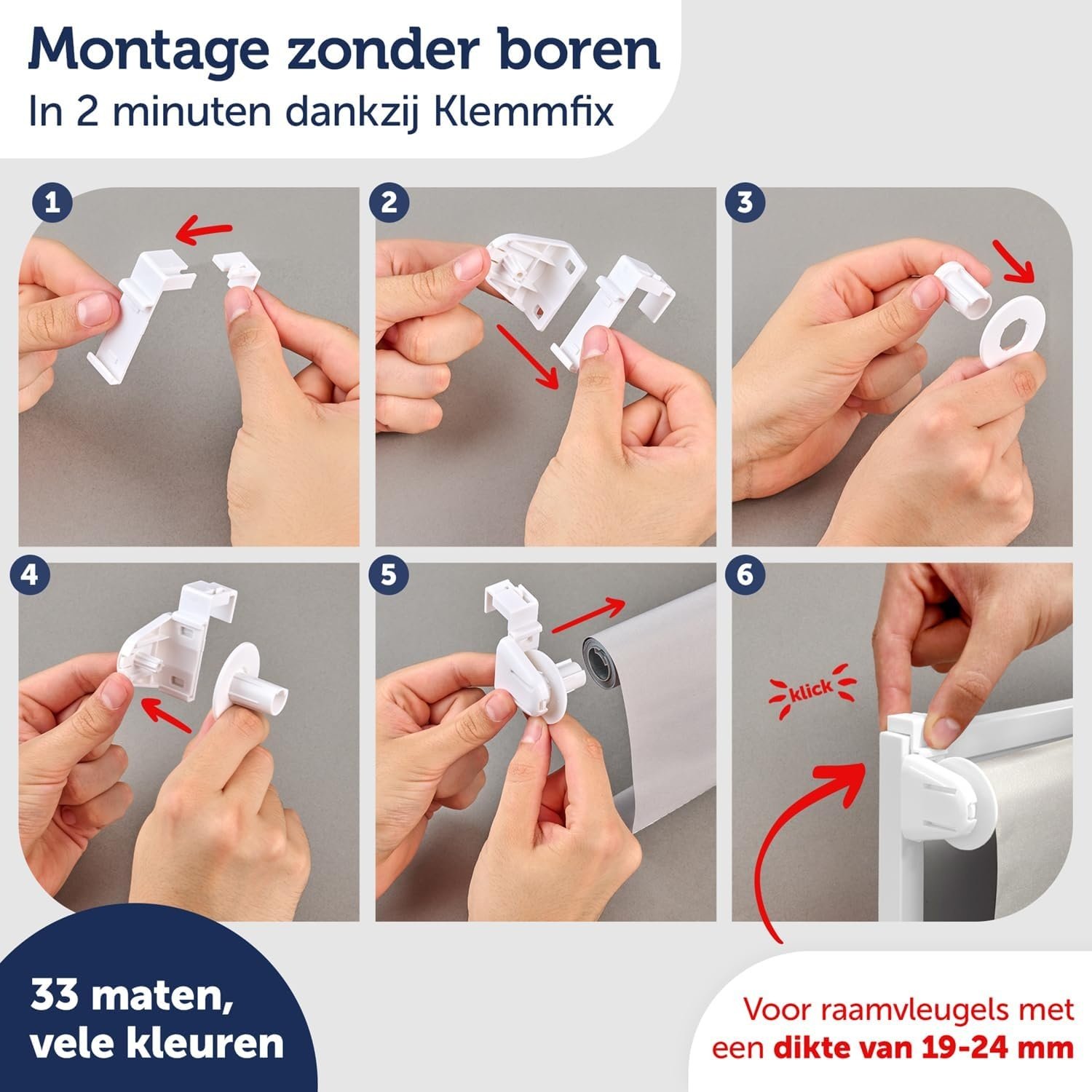 Montage zonder boren
In 2 minuten dankzij Klemmfix

1

2

3

4

5

6

klick

33 maten, vele kleuren

Voor raamvleugels met een dikte van 19-24 mm