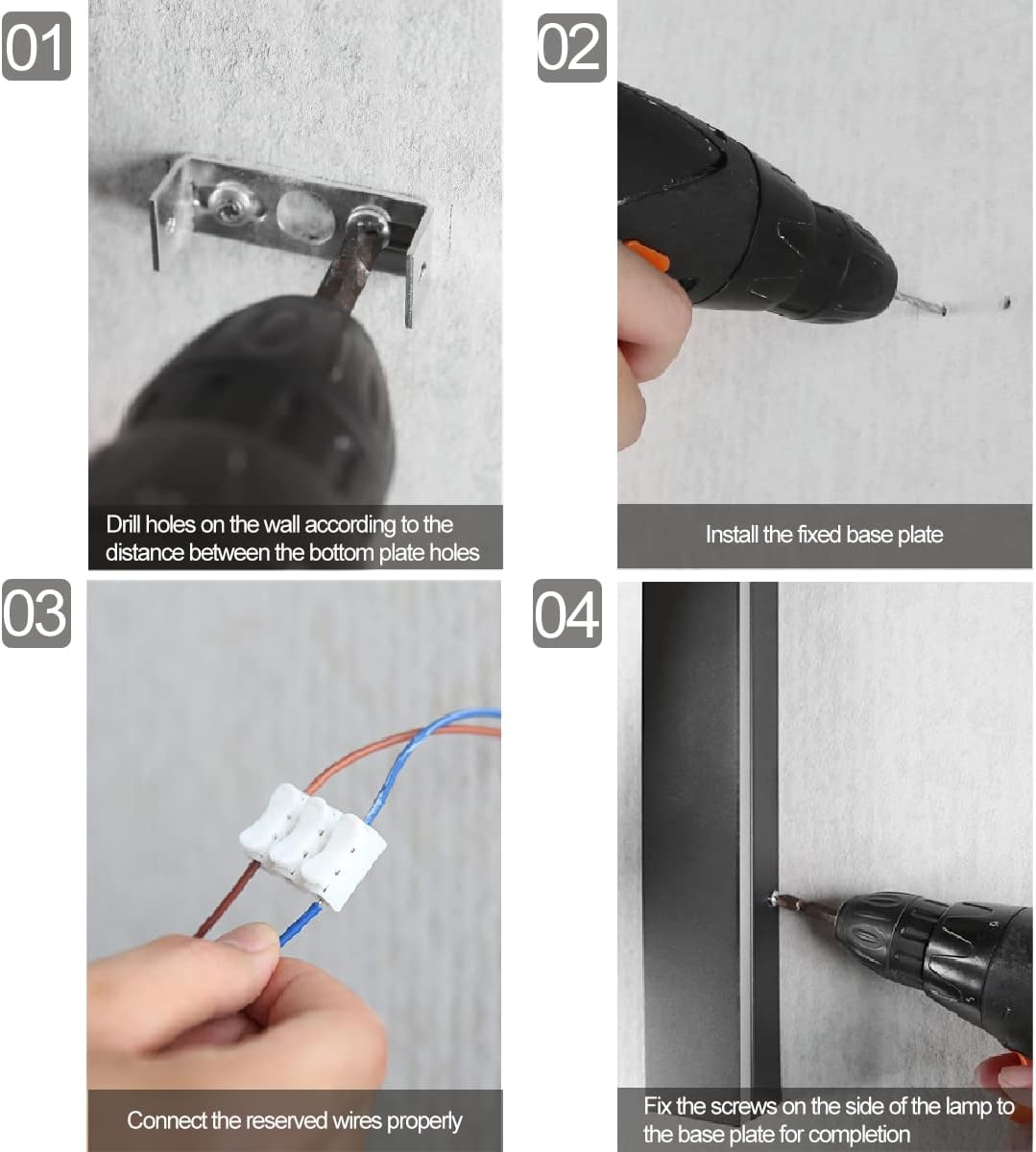 01

Drill holes on the wall according to the distance between the bottom plate holes

02

Install the fixed base plate

03

Connect the reserved wires properly

04

Fix the screws on the side of the lamp to the base plate for completion