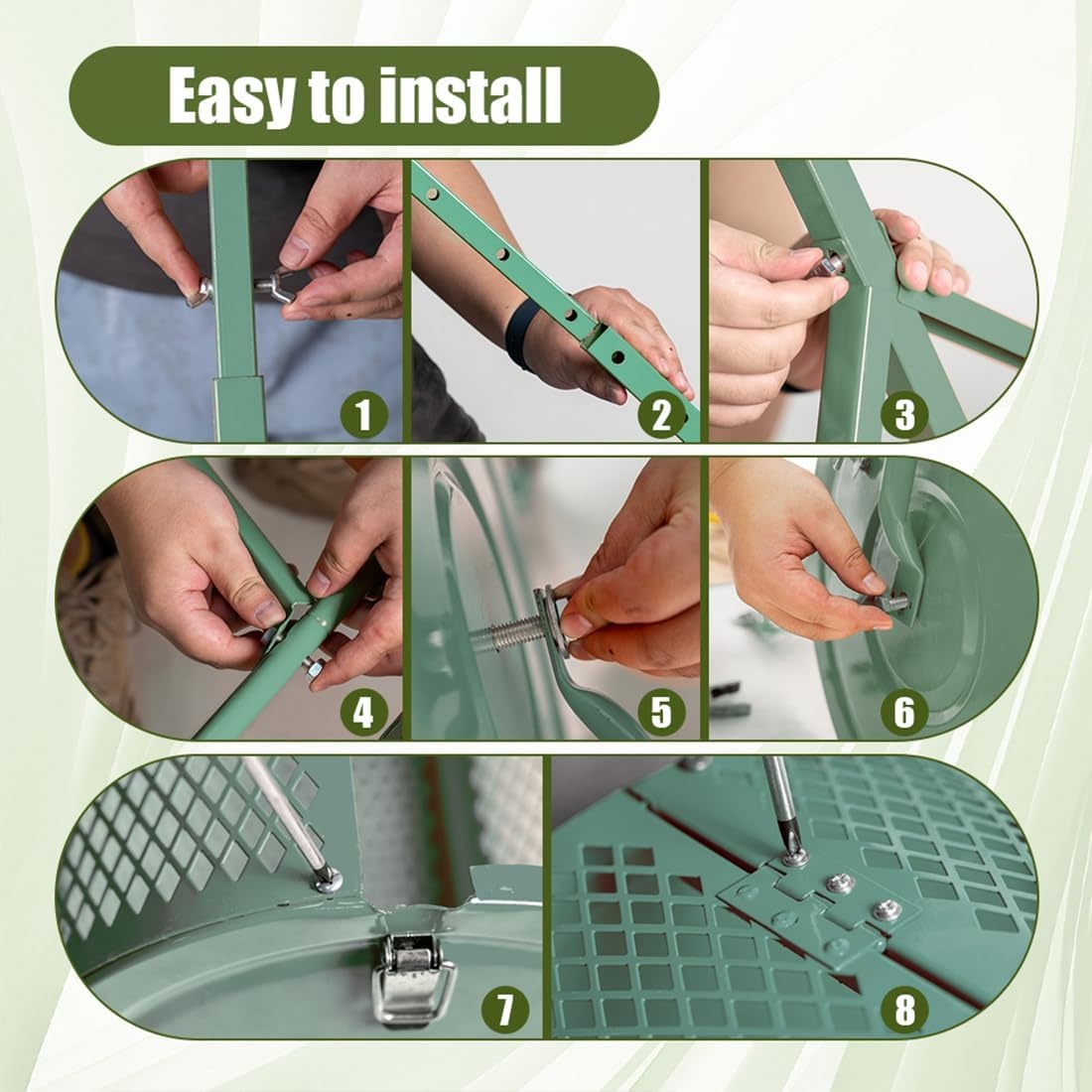 Easy to install

1

2

3

4

5

6

7

8