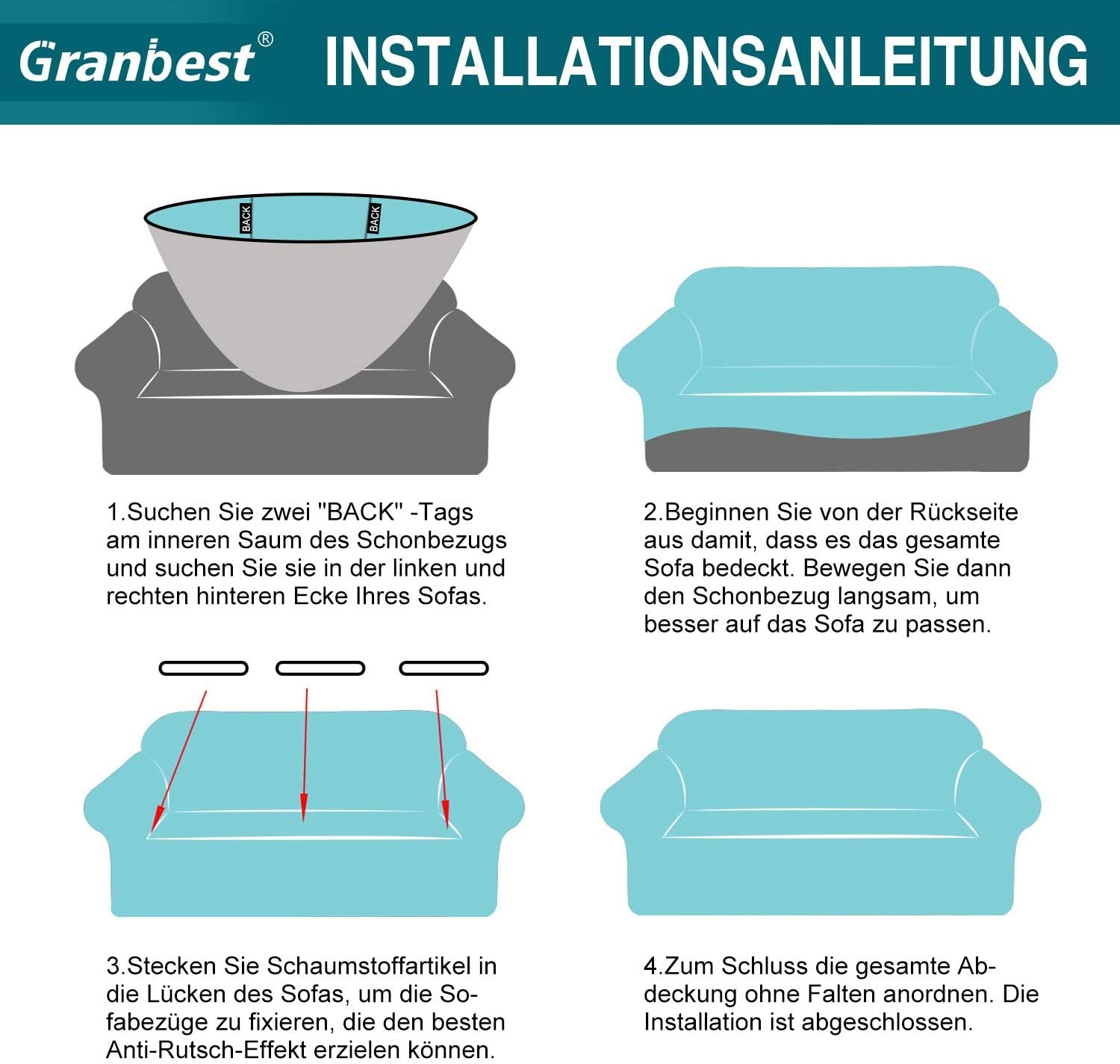 Granbest®

INSTALLATIONSANLEITUNG

BACK

BACK

1.Suchen Sie zwei "BACK" -Tags am inneren Saum des Schonbezugs und suchen Sie sie in der linken und rechten hinteren Ecke Ihres Sofas.

2.Beginnen Sie von der Rückseite aus damit, dass es das gesamte Sofa bedeckt. Bewegen Sie dann den Schonbezug langsam, um besser auf das Sofa zu passen.

3.Stecken Sie Schaumstoffartikel in die Lücken des Sofas, um die Sofabezüge zu fixieren, die den besten Anti-Rutsch-Effekt erzielen können.

4.Zum Schluss die gesamte Abdeckung ohne Falten anordnen. Die Installation ist abgeschlossen.