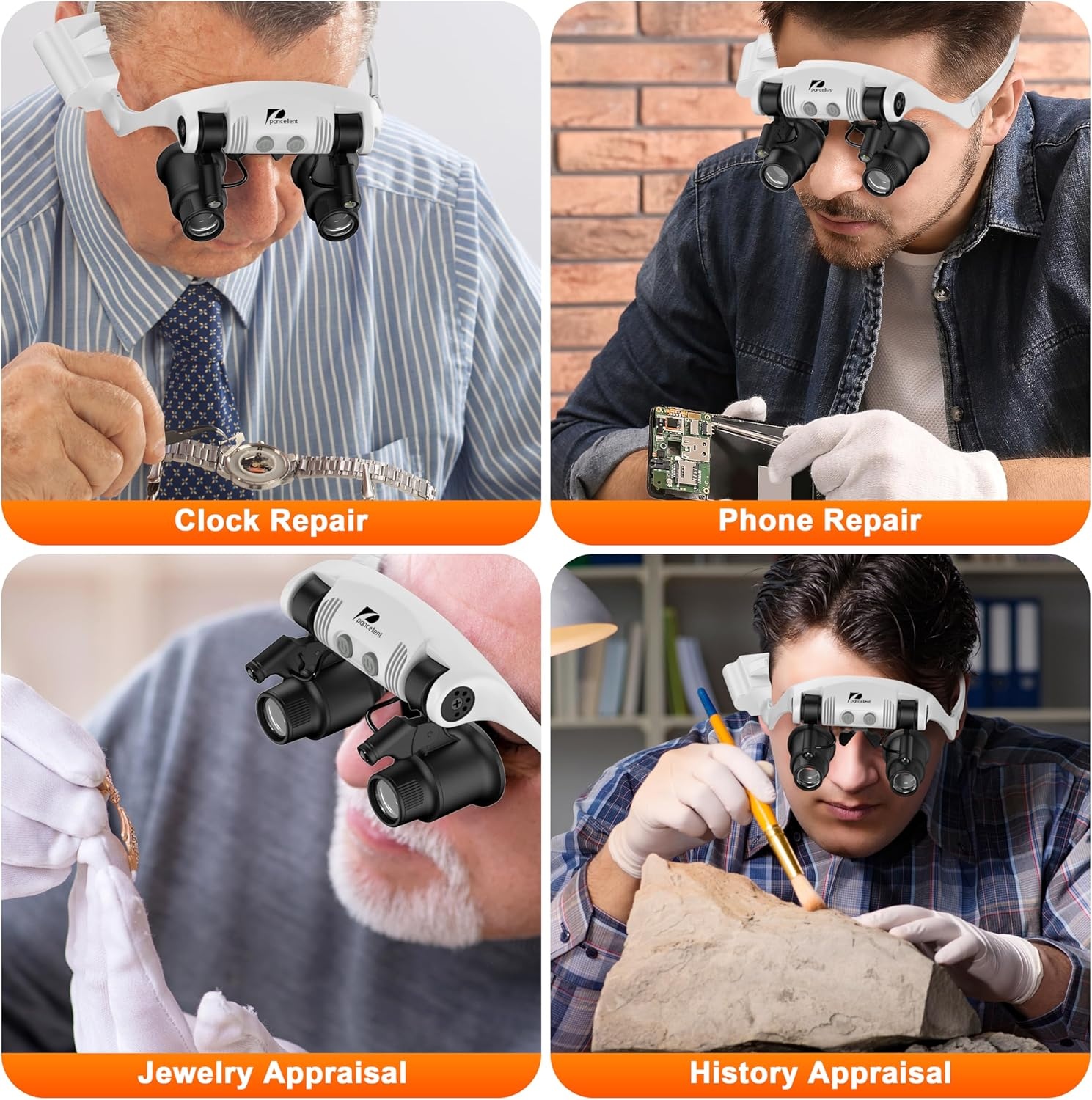 pancellent

Clock Repair

pancellent

Phone Repair

pancellent

Jewelry Appraisal

pancellent

History Appraisal