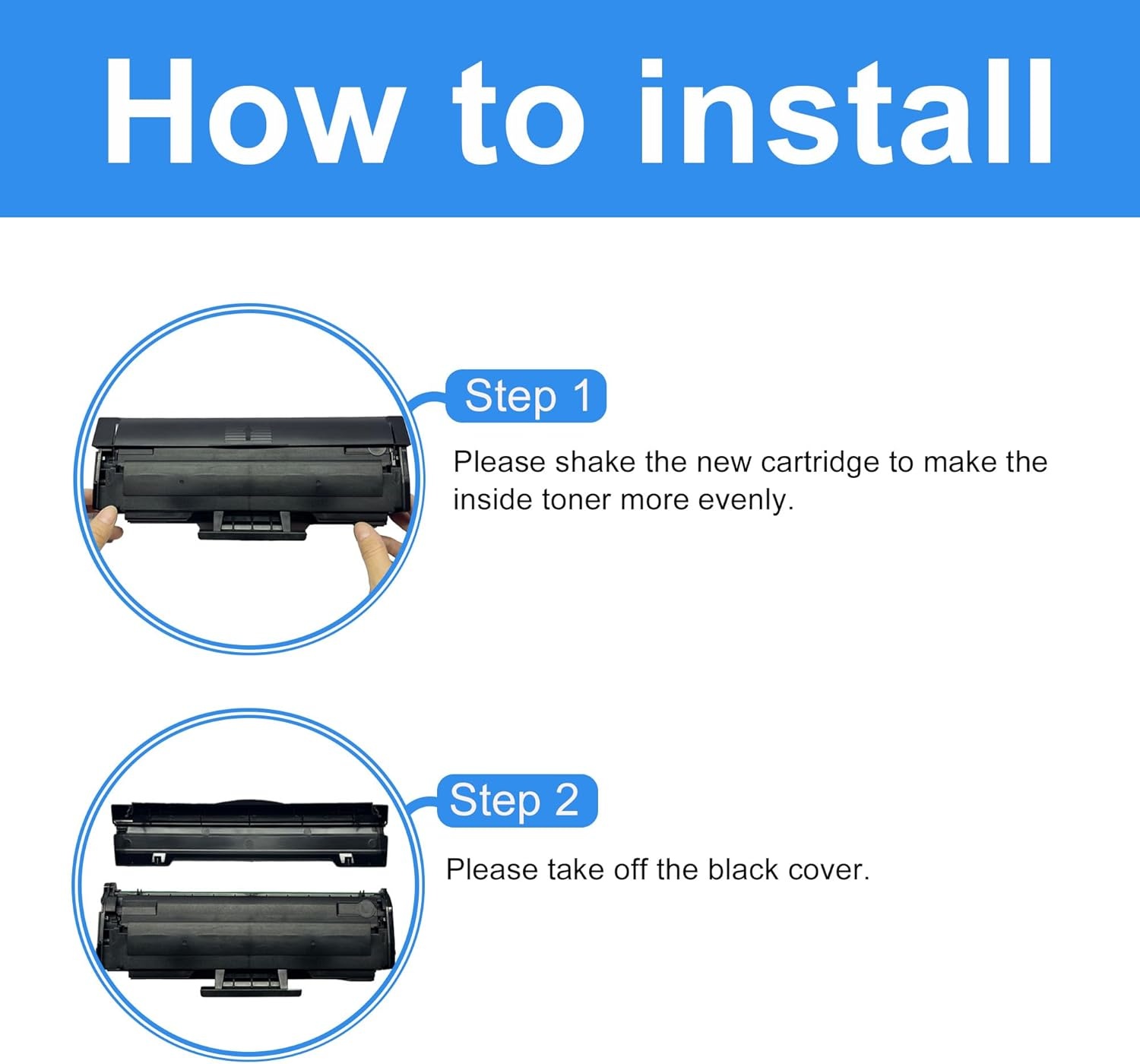 How to install

Step 1

Please shake the new cartridge to make the inside toner more evenly.

Step 2

Please take off the black cover.