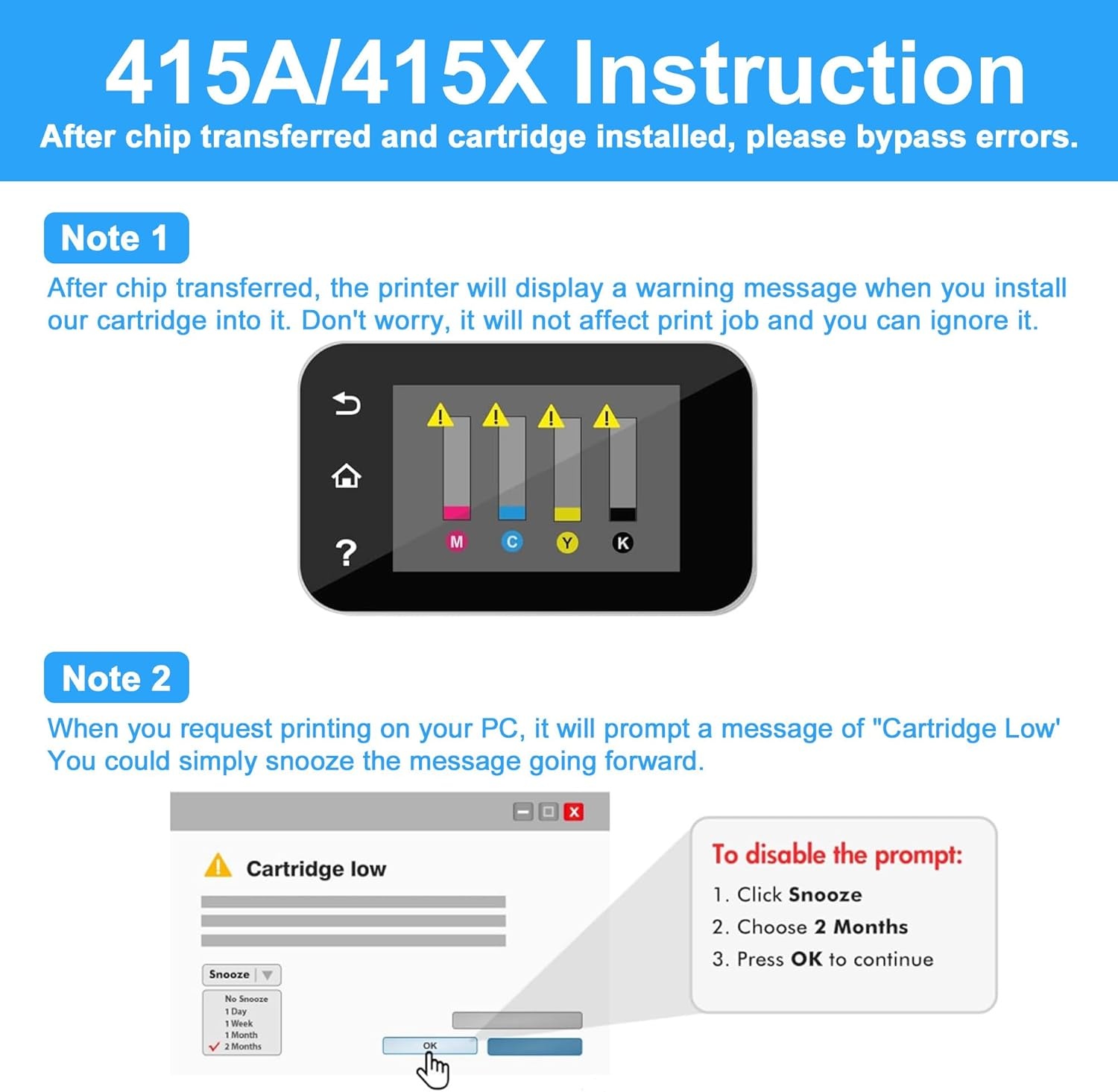 415A/415X Instruction
After chip transferred and cartridge installed, please bypass errors.

Note 1
After chip transferred, the printer will display a warning message when you install our cartridge into it. Don't worry, it will not affect print job and you can ignore it.

?
M C Y K

Note 2
When you request printing on your PC, it will prompt a message of "Cartridge Low' You could simply snooze the message going forward.

Cartridge low

Snooze
No Snooze
1 Day
1 Week
1 Month
2 Months

OK

To disable the prompt:
1. Click Snooze
2. Choose 2 Months
3. Press OK to continue