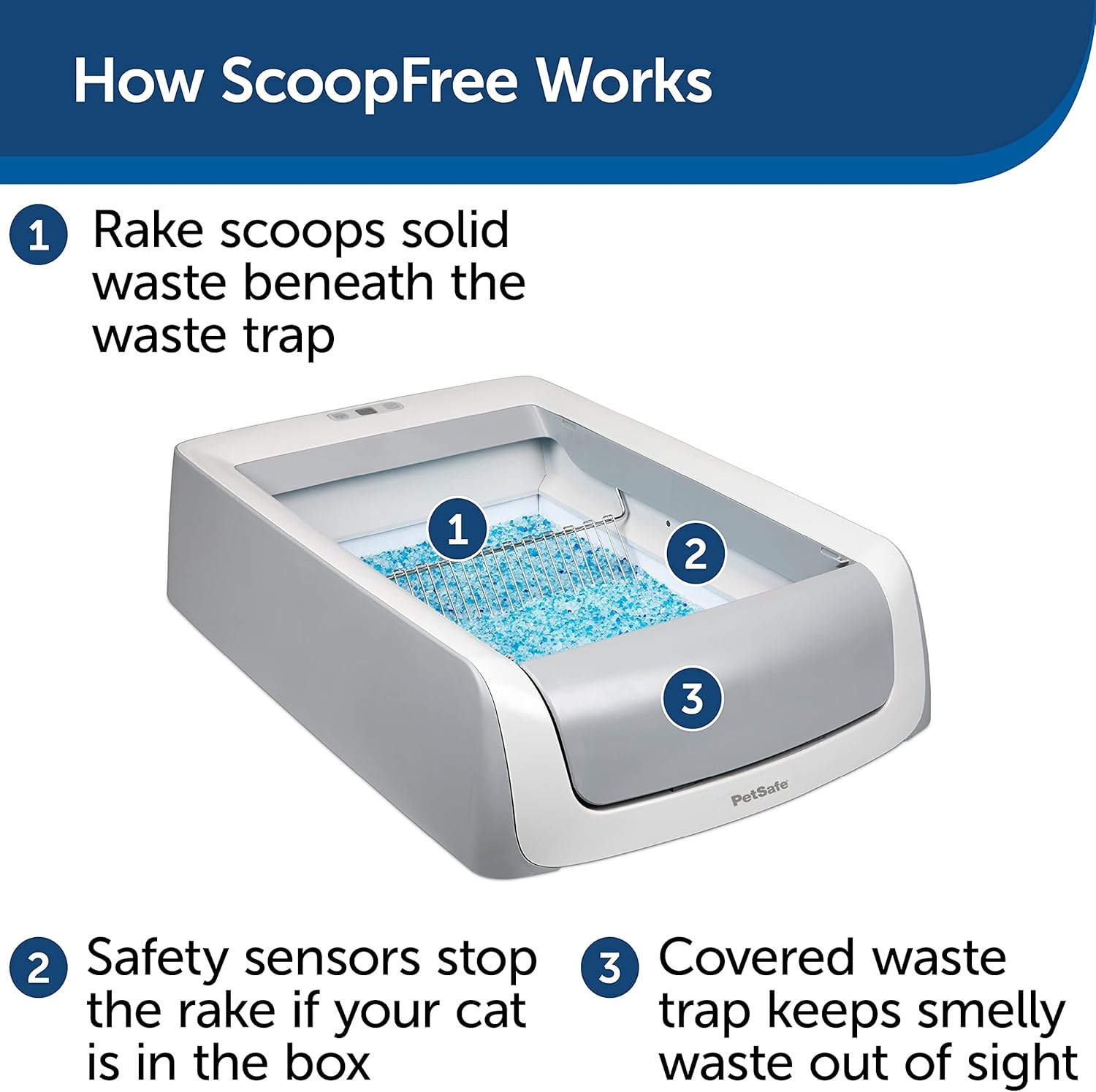 How ScoopFree Works

1 Rake scoops solid waste beneath the waste trap

1

2

3

PetSafe

2 Safety sensors stop the rake if your cat is in the box

3 Covered waste trap keeps smelly waste out of sight