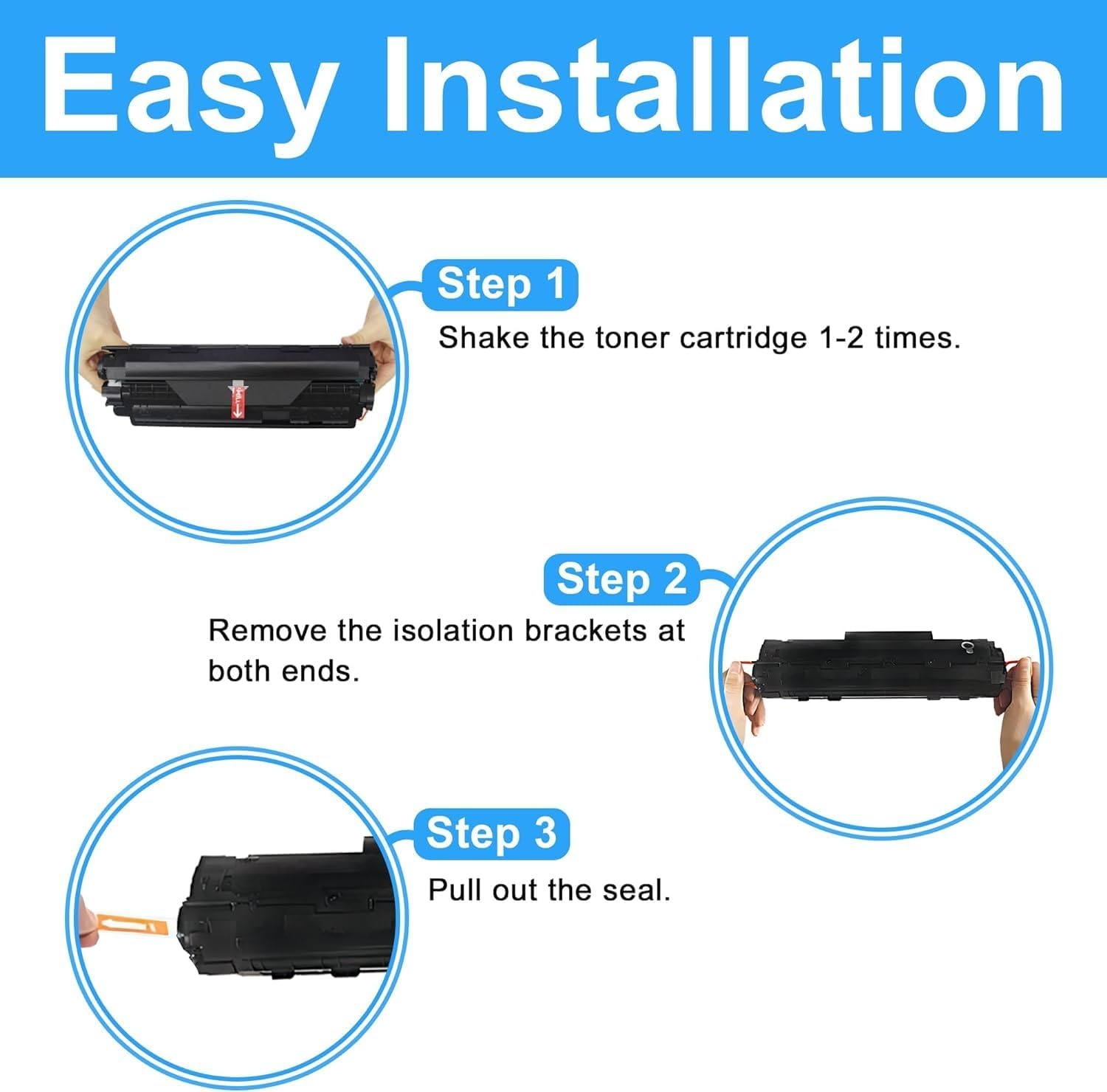 Easy Installation

Step 1

Shake the toner cartridge 1-2 times.

Step 2

Remove the isolation brackets at both ends.

Step 3

Pull out the seal.