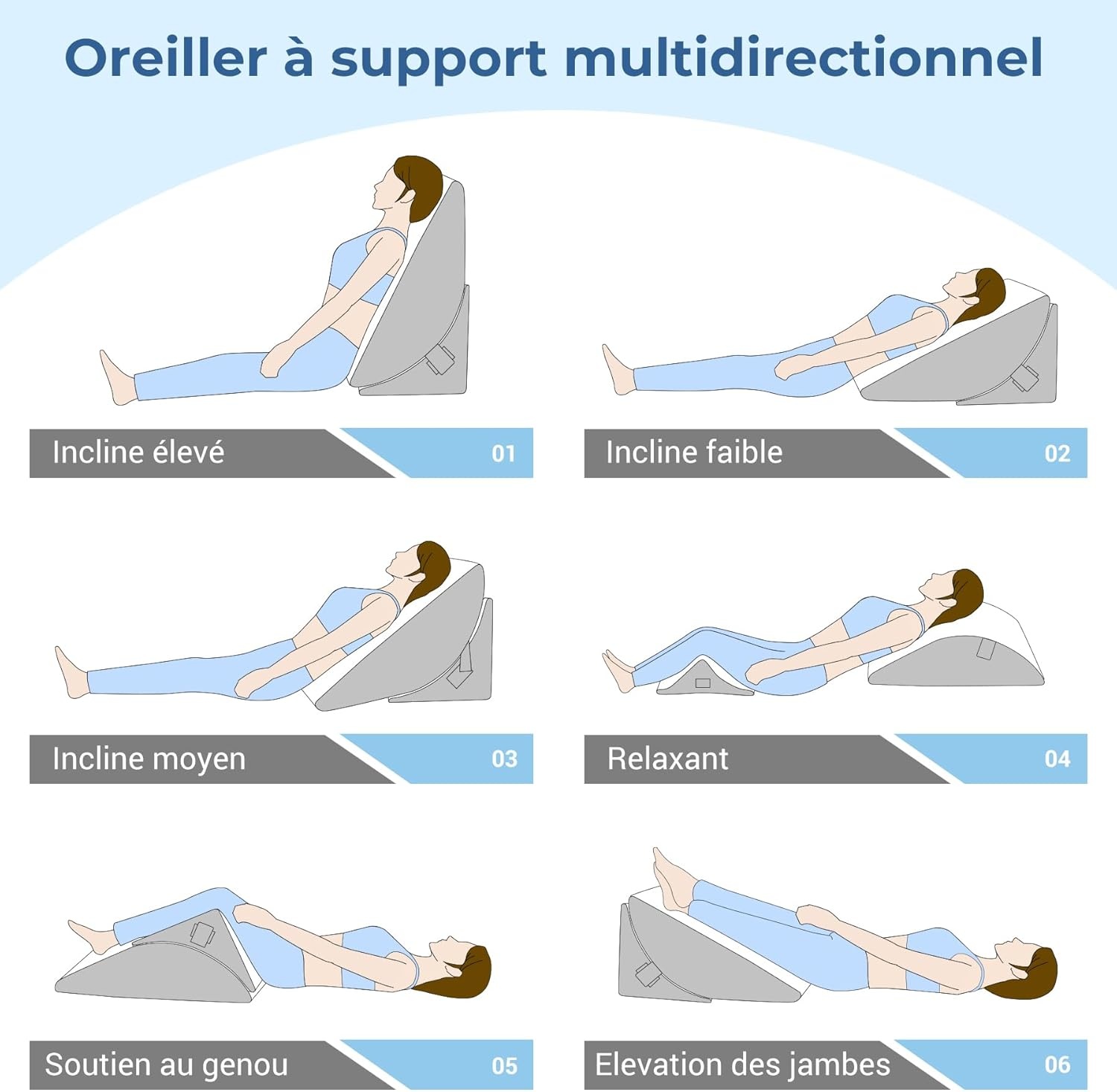 Oreiller à support multidirectionnel

Incline élevé 01

Incline faible 02

Incline moyen 03

Relaxant 04

Soutien au genou 05

Elevation des jambes 06