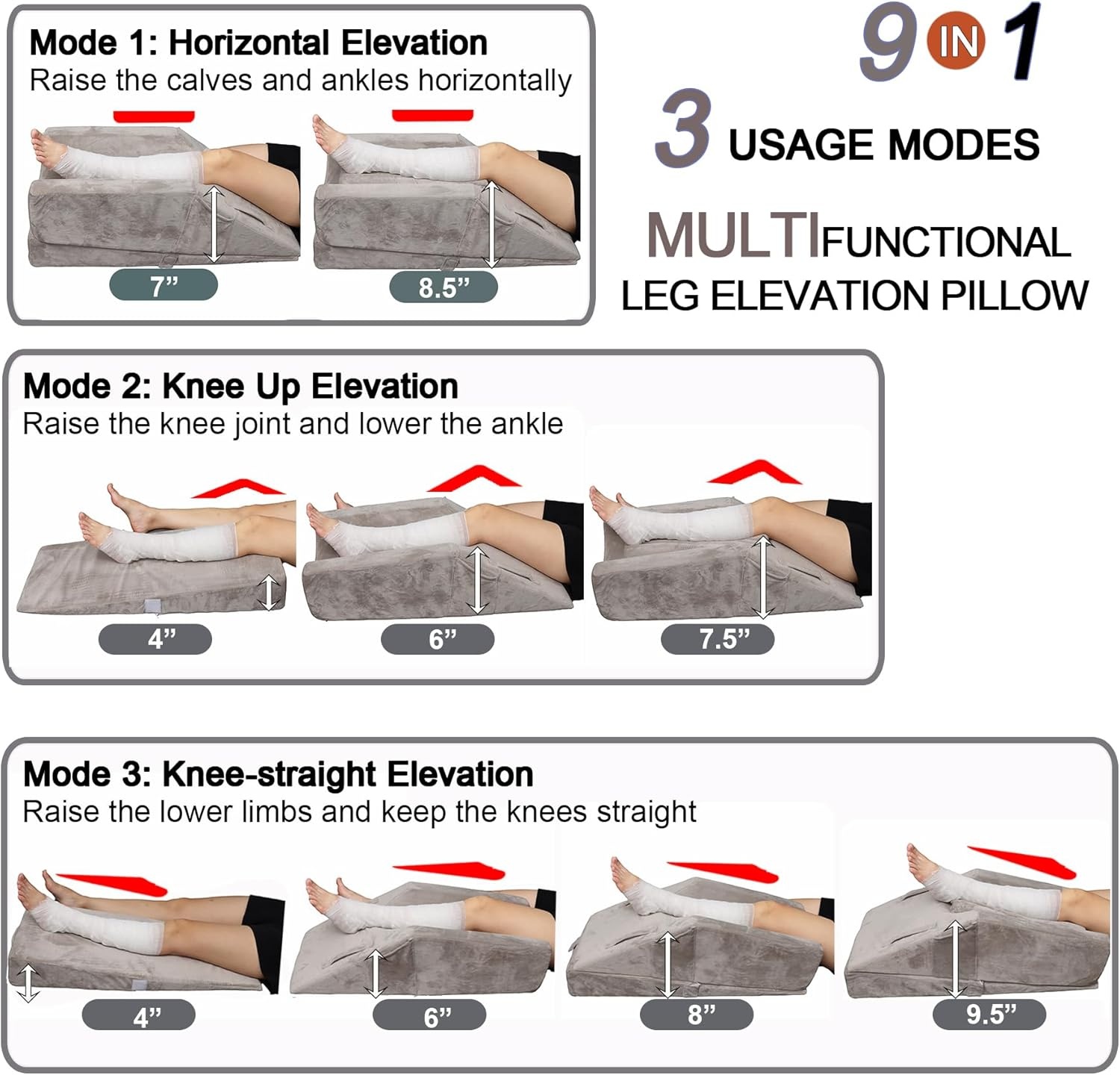 Mode 1: Horizontal Elevation
Raise the calves and ankles horizontally

7”

8.5”

9 IN 1

3 USAGE MODES

MULTIFUNCTIONAL LEG ELEVATION PILLOW

Mode 2: Knee Up Elevation
Raise the knee joint and lower the ankle

4”

6”

7.5”

Mode 3: Knee-straight Elevation
Raise the lower limbs and keep the knees straight

4”

6”

8”

9.5”