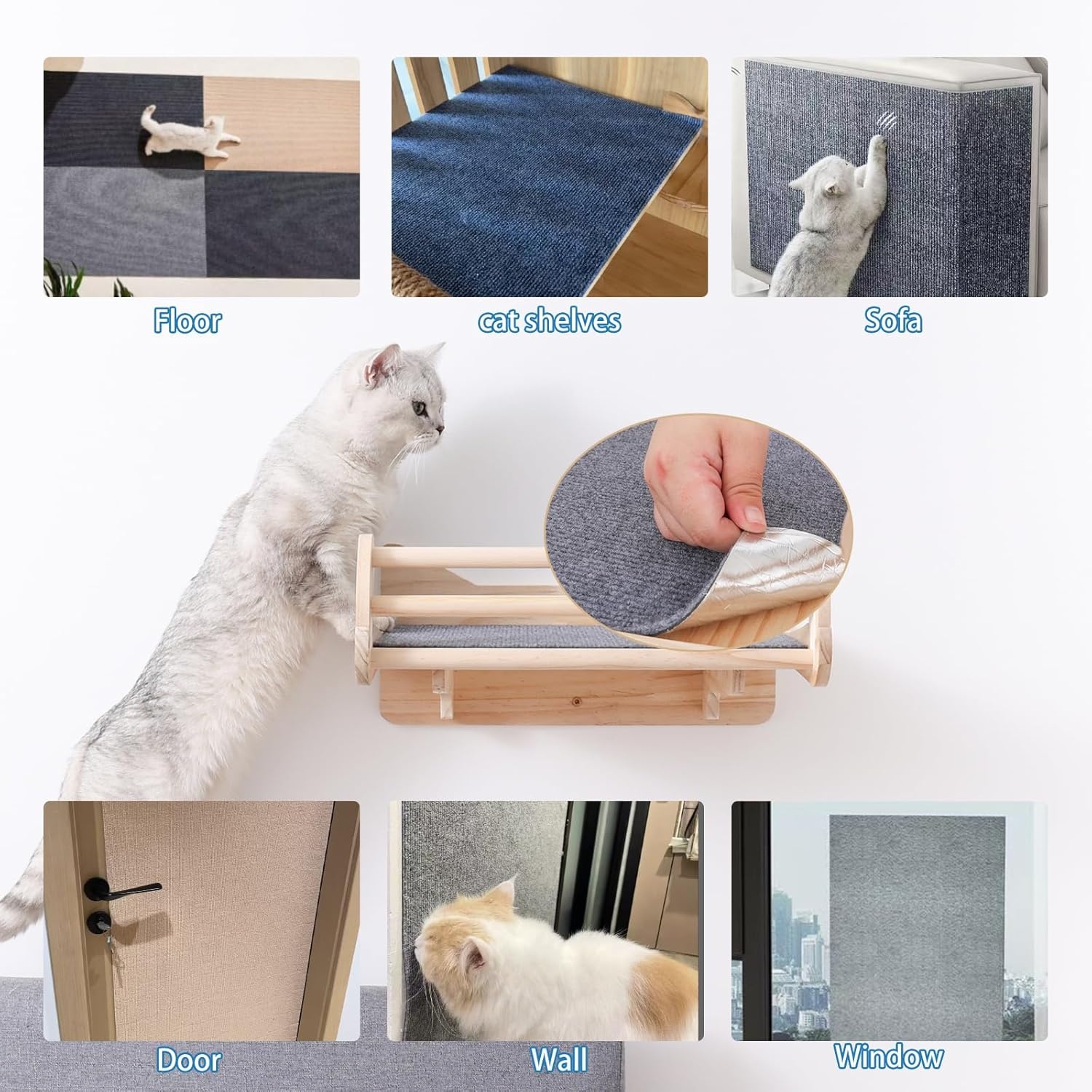 Floor

cat shelves

Sofa

Door

Wall

Window