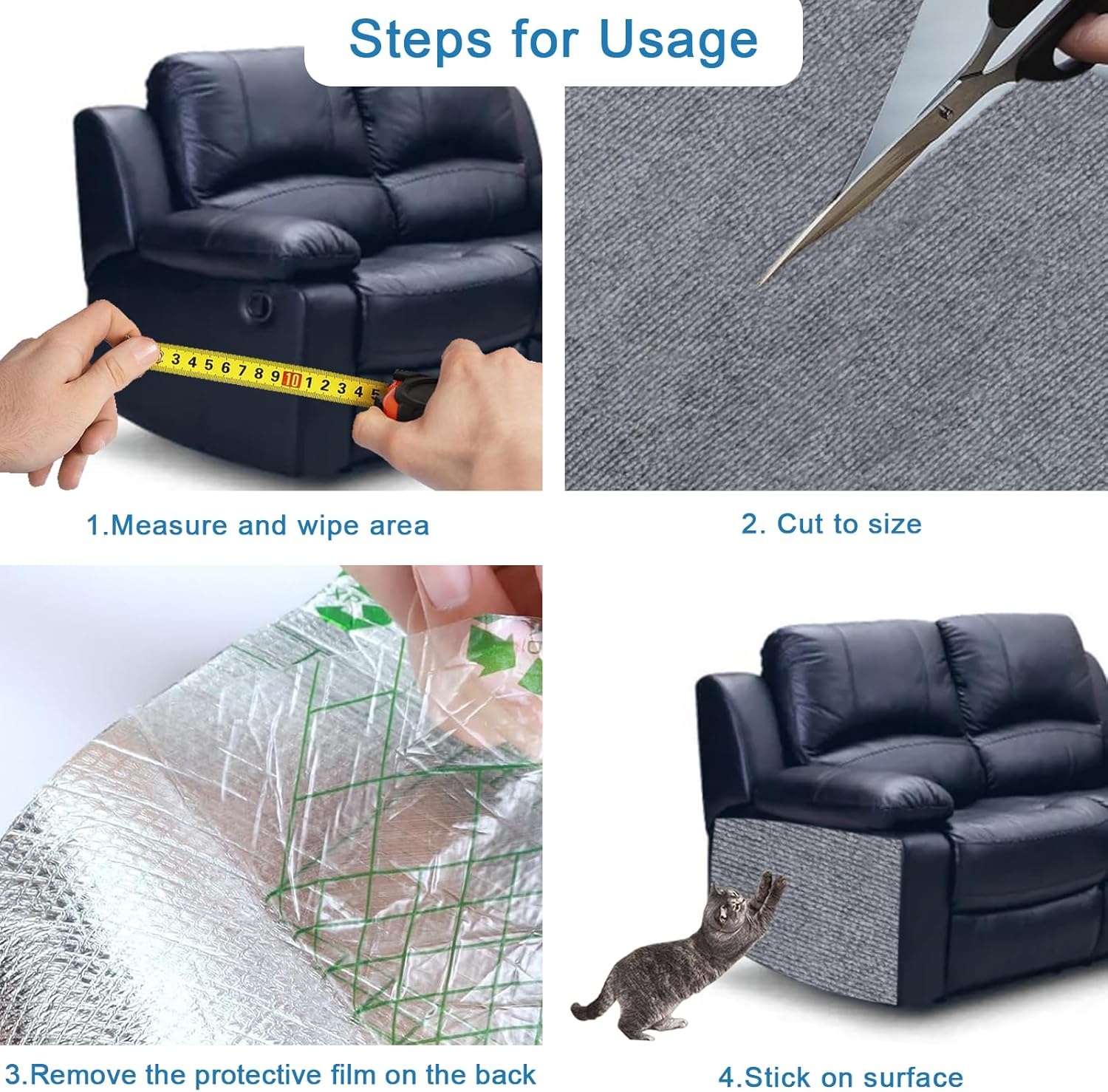 Steps for Usage

3 4 5 6 7 8 9 10 1 2 3 4 5

1.Measure and wipe area

2. Cut to size

3.Remove the protective film on the back

4.Stick on surface