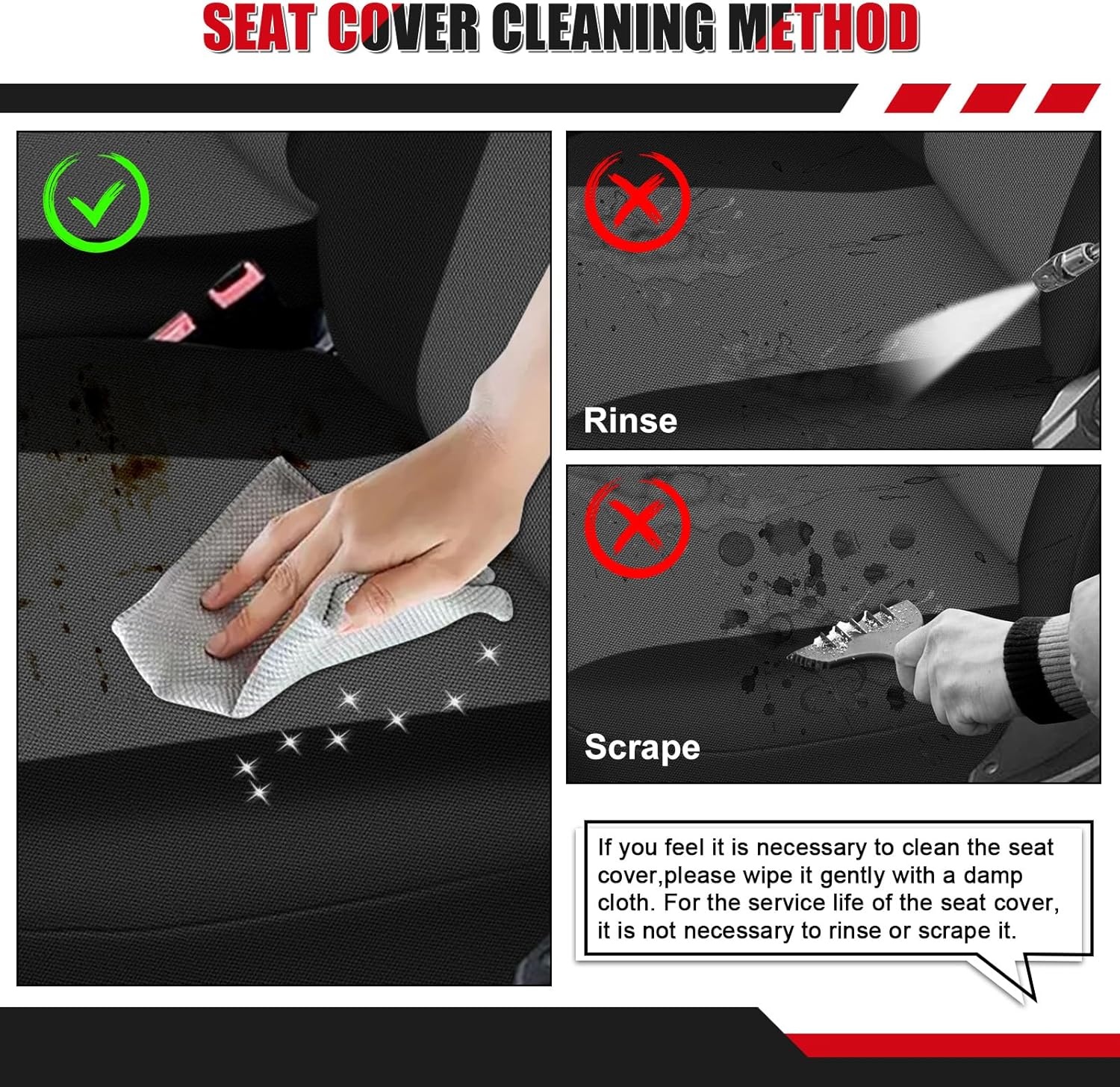 SEAT COVER CLEANING METHOD

Rinse

Scrape

If you feel it is necessary to clean the seat cover,please wipe it gently with a damp cloth. For the service life of the seat cover, it is not necessary to rinse or scrape it.