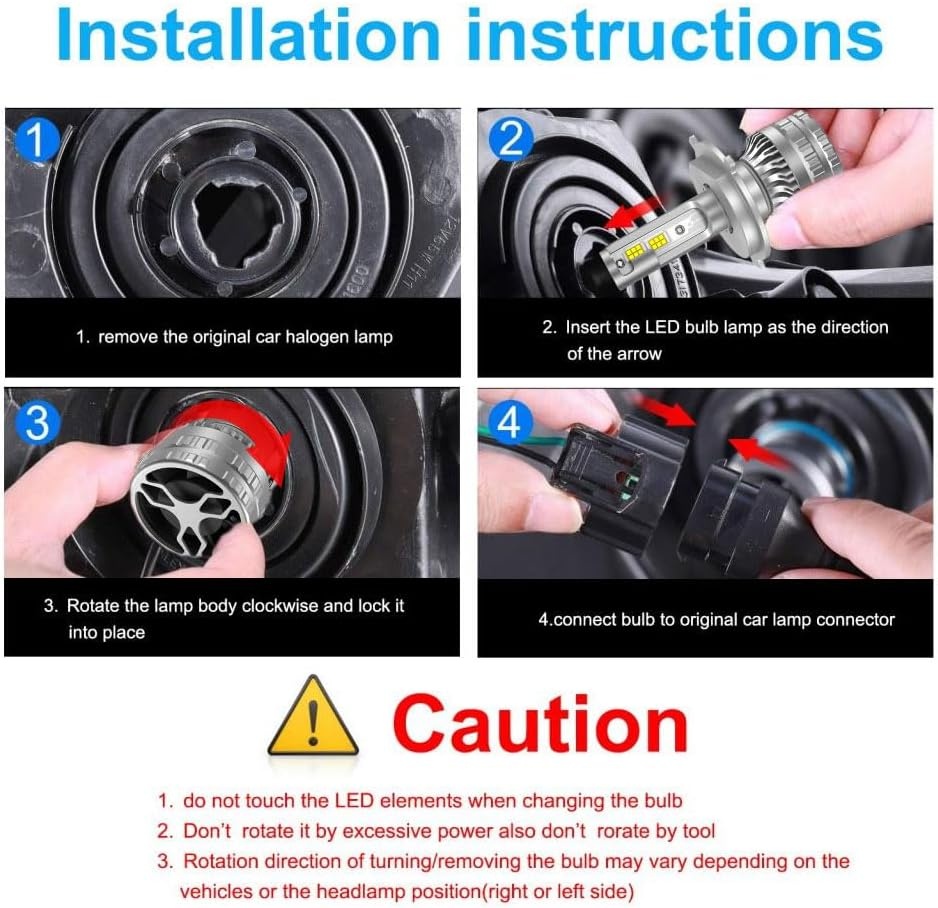 Installation instructions

1

1. remove the original car halogen lamp

2

2. Insert the LED bulb lamp as the direction of the arrow

3

3. Rotate the lamp body clockwise and lock it into place

4

4.connect bulb to original car lamp connector

Caution

1. do not touch the LED elements when changing the bulb
2. Don't rotate it by excessive power also don't rorate by tool
3. Rotation direction of turning/removing the bulb may vary depending on the vehicles or the headlamp position(right or left side)