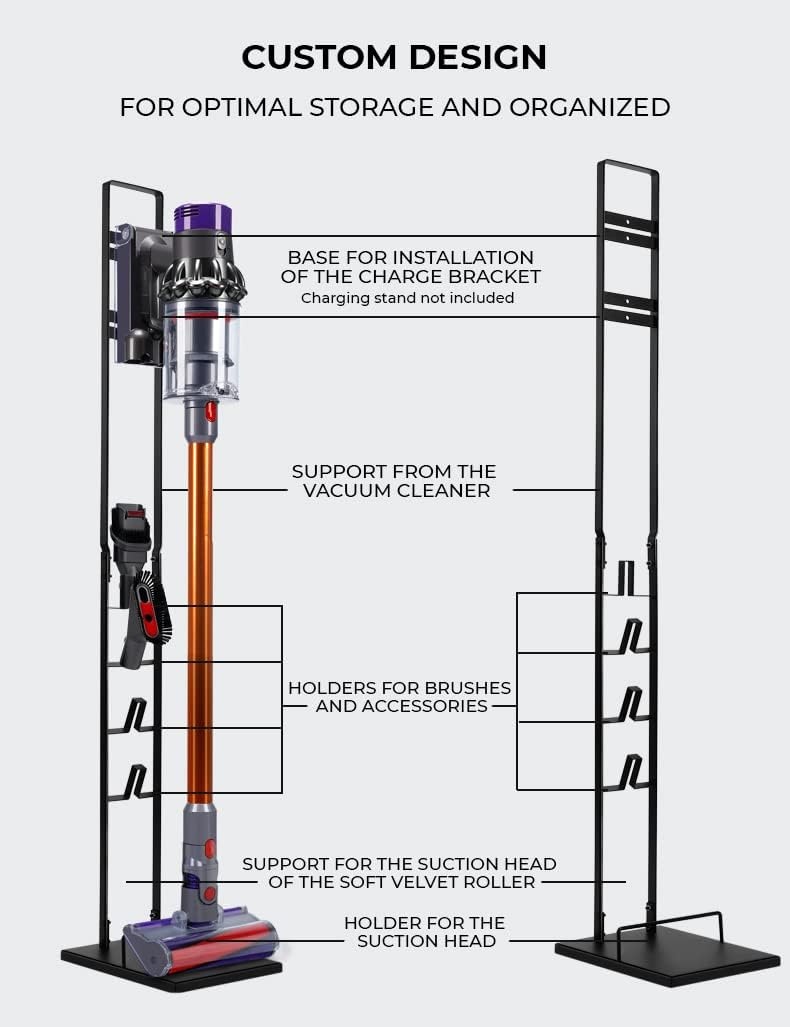 CUSTOM DESIGN
FOR OPTIMAL STORAGE AND ORGANIZED

BASE FOR INSTALLATION OF THE CHARGE BRACKET
Charging stand not included

SUPPORT FROM THE VACUUM CLEANER

HOLDERS FOR BRUSHES AND ACCESSORIES

SUPPORT FOR THE SUCTION HEAD OF THE SOFT VELVET ROLLER

HOLDER FOR THE SUCTION HEAD