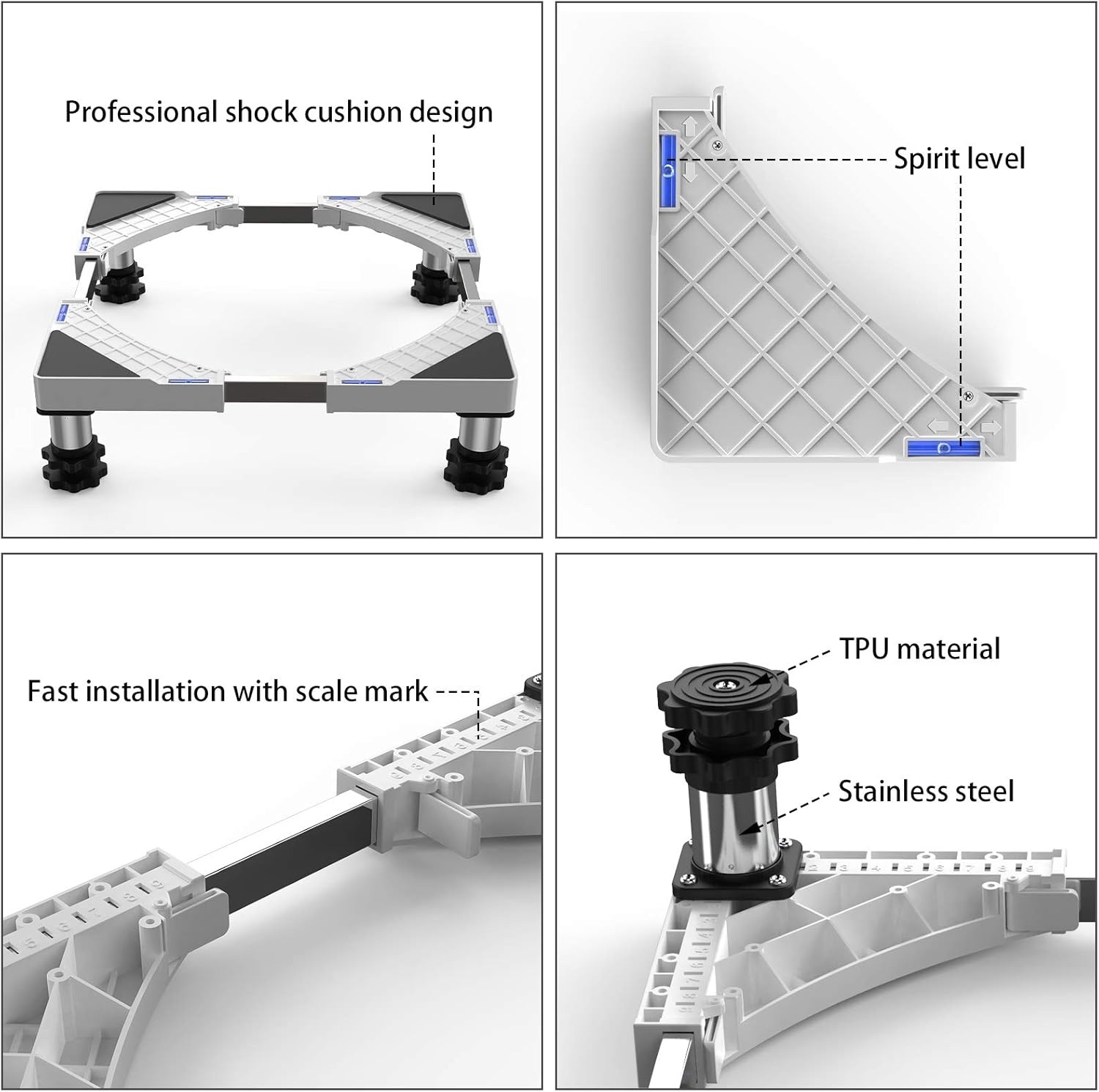 Professional shock cushion design

Spirit level

Fast installation with scale mark

TPU material

Stainless steel